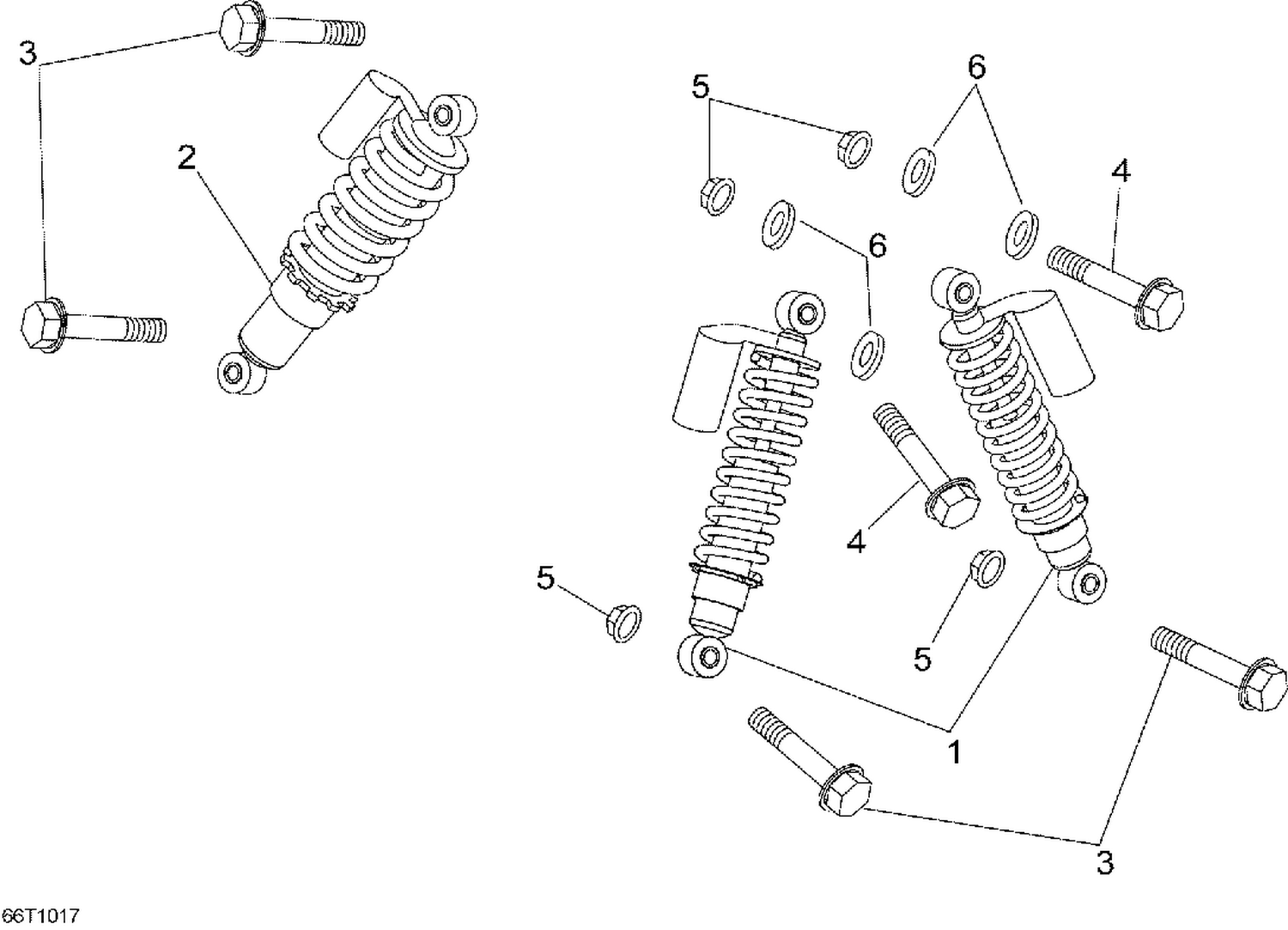 3
2
5
6
4
6
4
5
5
1
3
66T1017