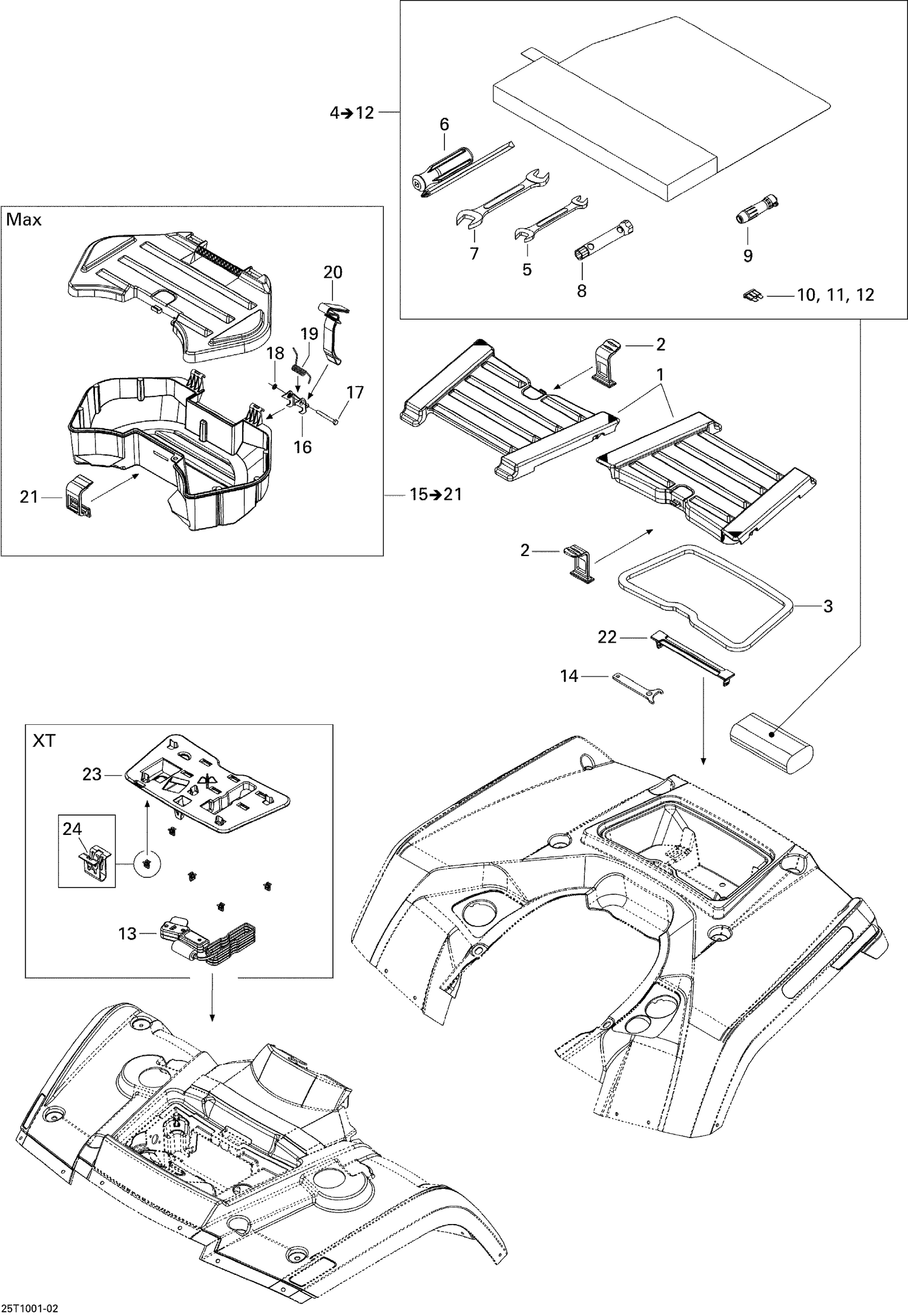 4➔12
6
7
5
8
9
10, 11, 12

Max
20
19
18
17
16
21
15➔21

2
1
2
3
22
14

XT
23
24
13

25T1001-02