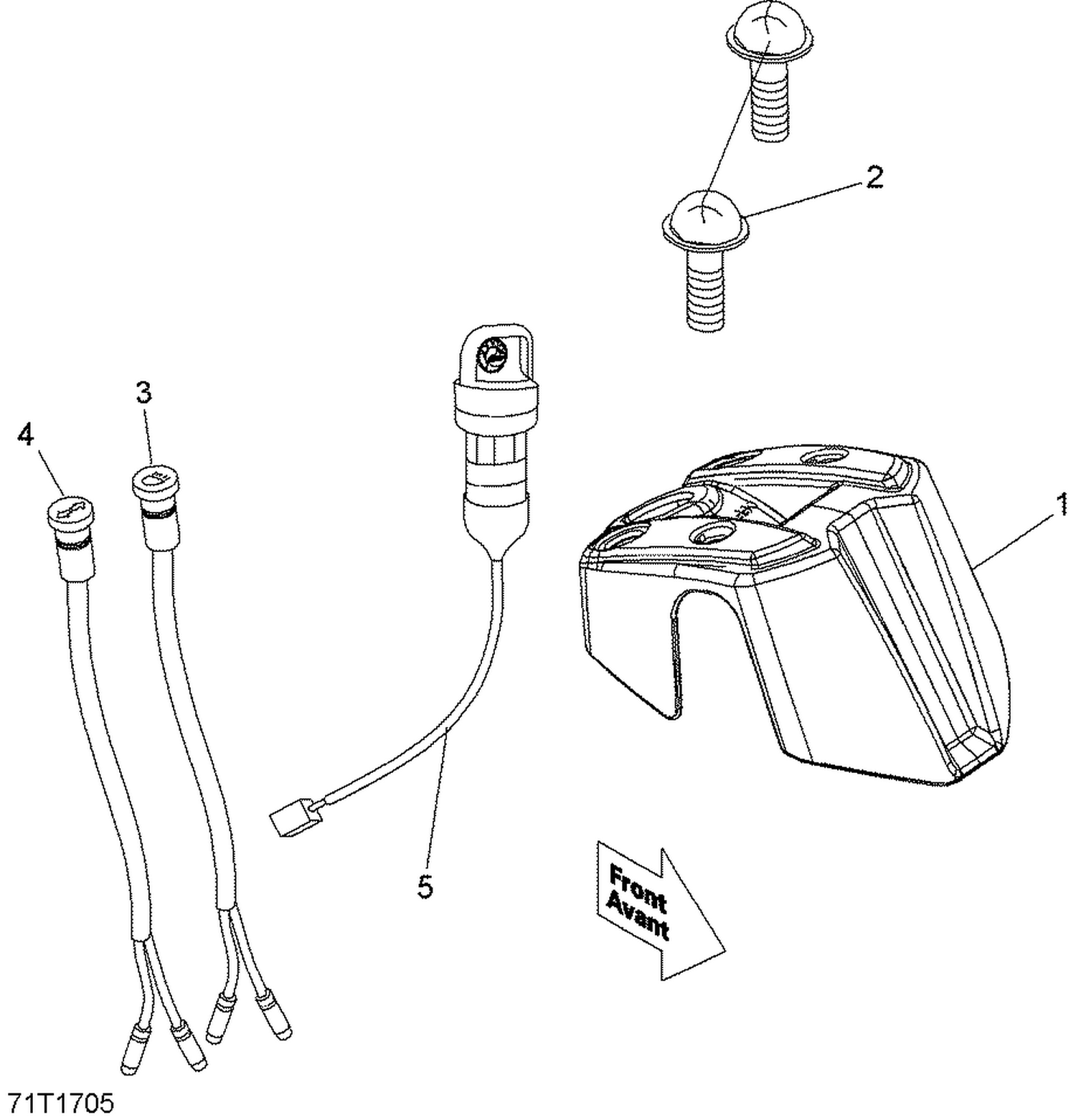 2

3

4

1

5

Front
Avant

71T1705