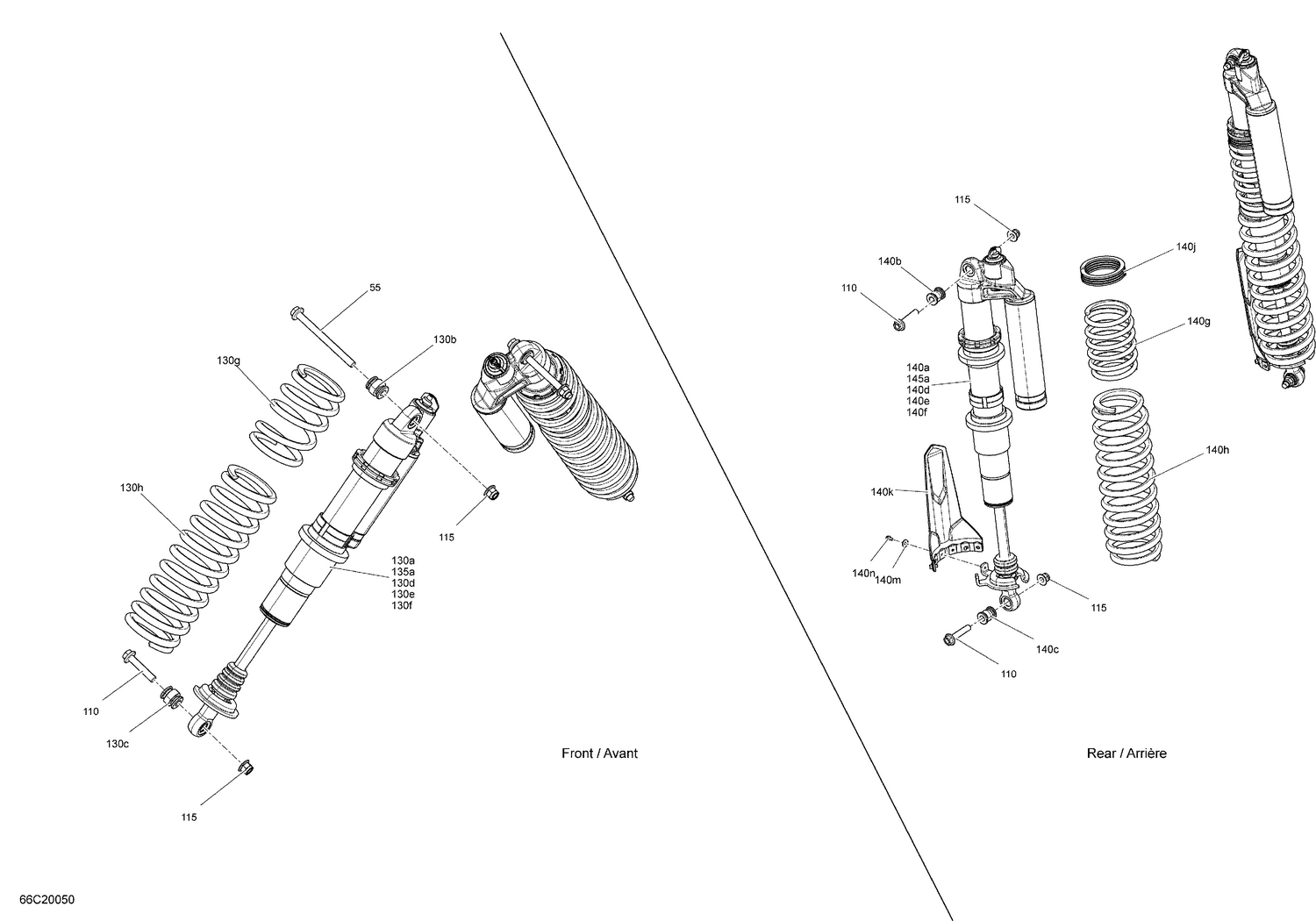 55
130b
130g
130h
115
130a
135a
130d
130e
130f
110
130c
115
Front / Avant

115
140b
110
140j
140g
140a
145a
140d
140e
140f
140h
140k
140n
140m
115
140c
110
Rear / Arrière

66C20050