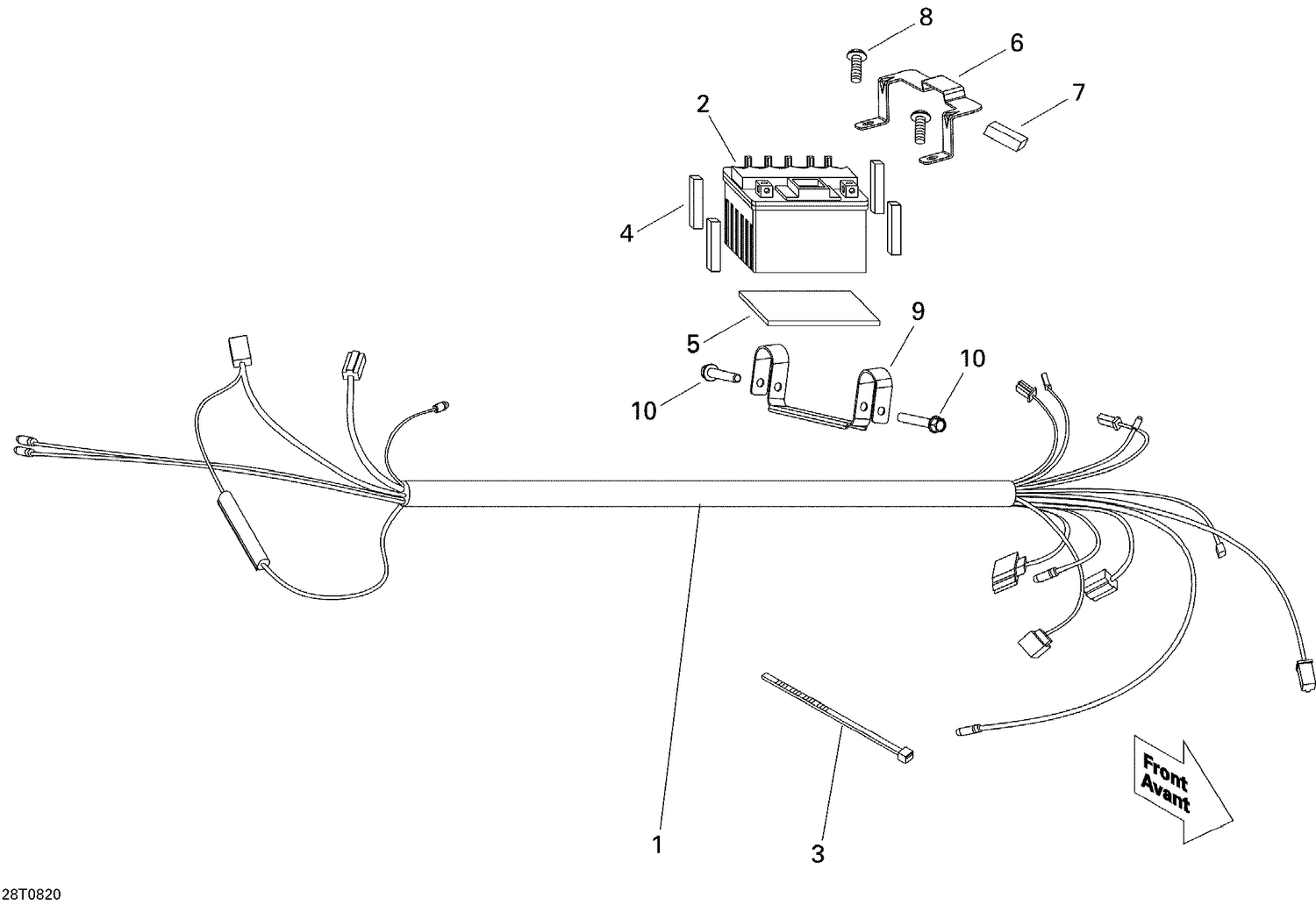 8
6
7
2
4
5
9
10
10
1
3
Front
Avant
28T0820