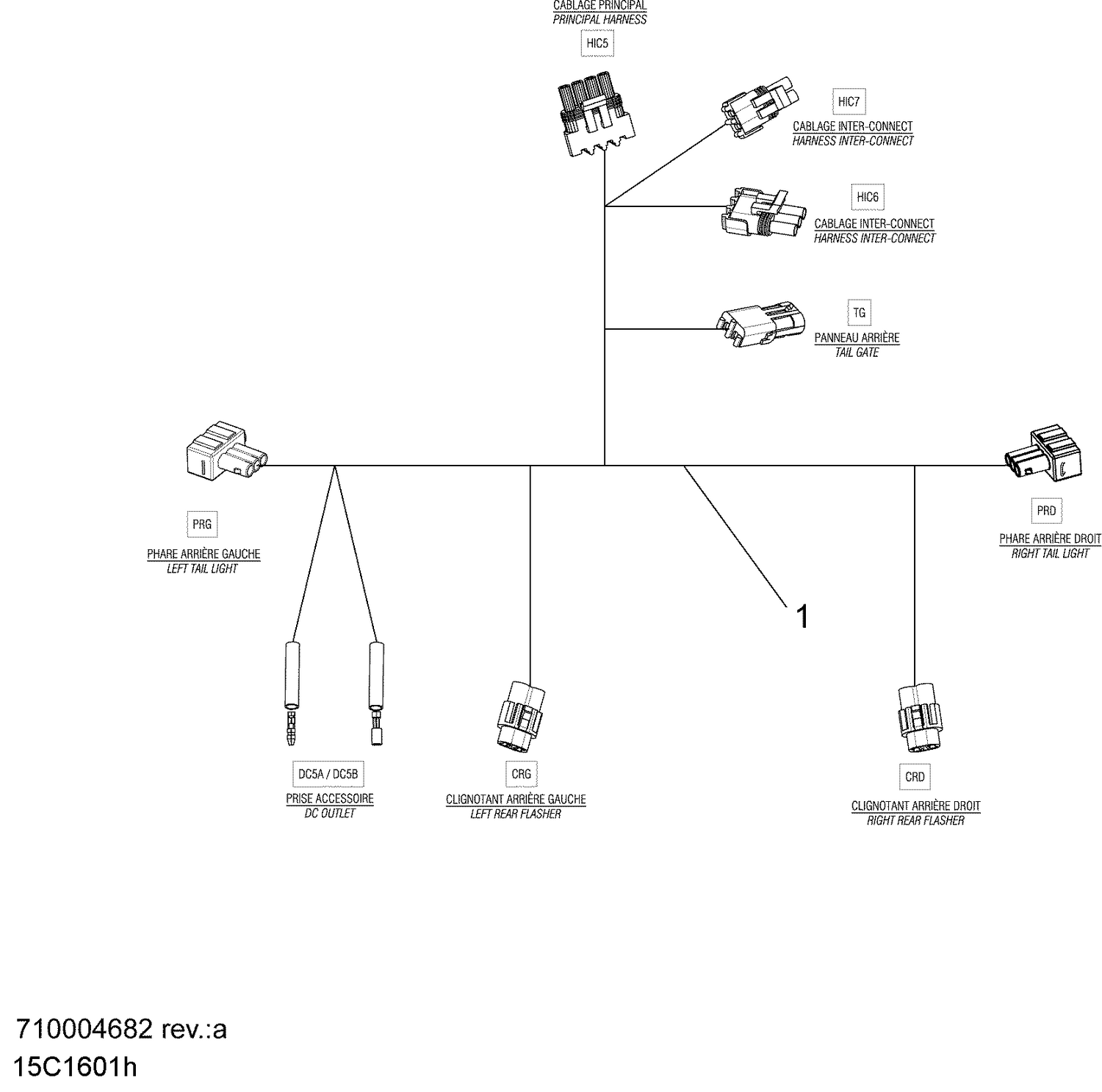 CABLAGE PRINCIPAL
PRINCIPAL HARNESS
HIC5

HIC7
CABLAGE INTER-CONNECT
HARNESS INTER-CONNECT

HIC6
CABLAGE INTER-CONNECT
HARNESS INTER-CONNECT

TG
PANNEAU ARRIÈRE
TAIL GATE

PRG
PHARE ARRIÈRE GAUCHE
LEFT TAIL LIGHT

PRD
PHARE ARRIÈRE DROIT
RIGHT TAIL LIGHT

1

DC5A / DC5B
PRISE ACCESSOIRE
DC OUTLET

CRG
CLIGNOTANT ARRIÈRE GAUCHE
LEFT REAR FLASHER

CRD
CLIGNOTANT ARRIÈRE DROIT
RIGHT REAR FLASHER

710004682 rev.:a
15C1601h