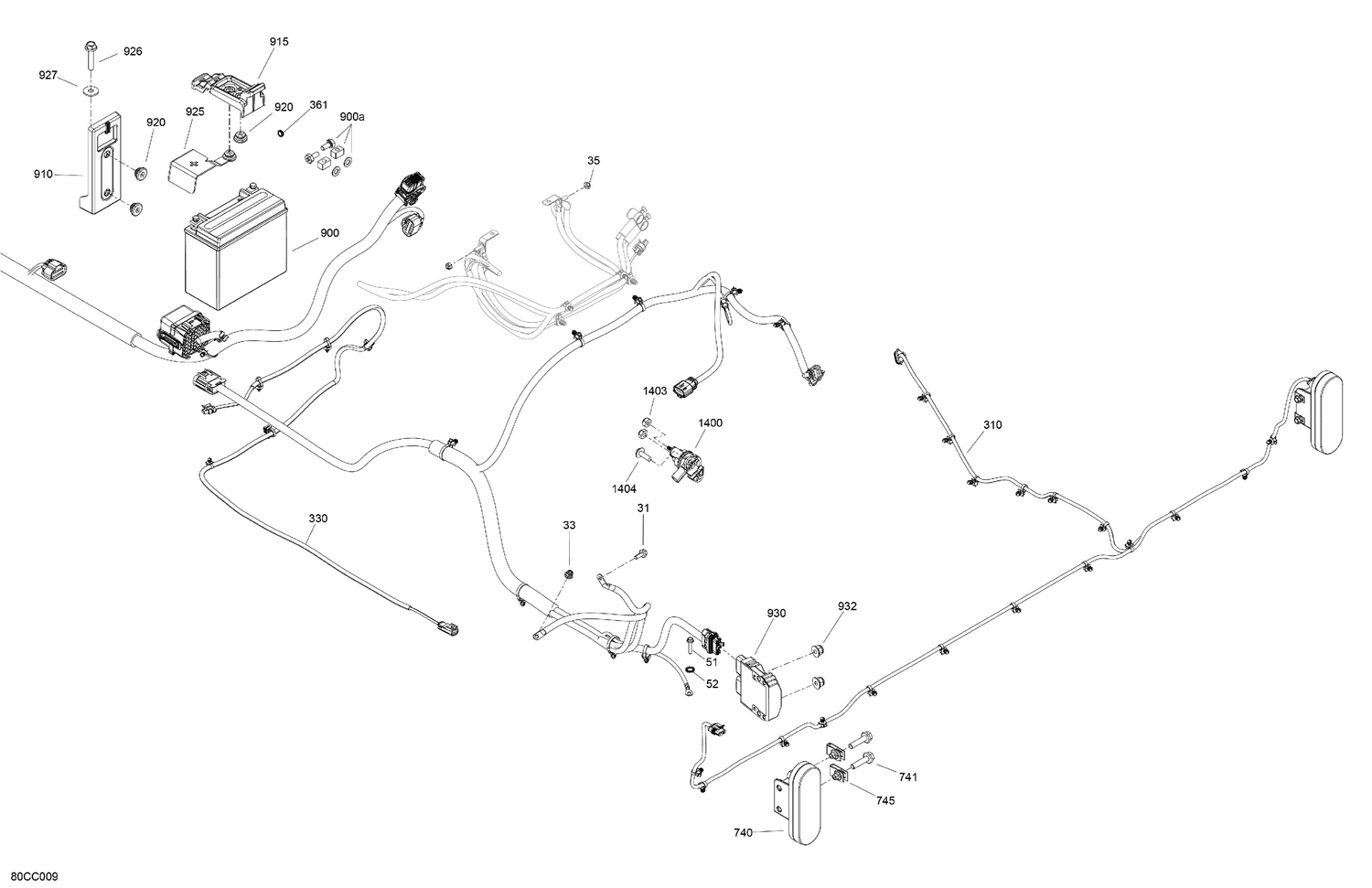 926
927
915
920
925
920
361
900a
910
35
900
1403
1400
1404
310
330
33
31
930
932
51
52
741
745
740
80CC009