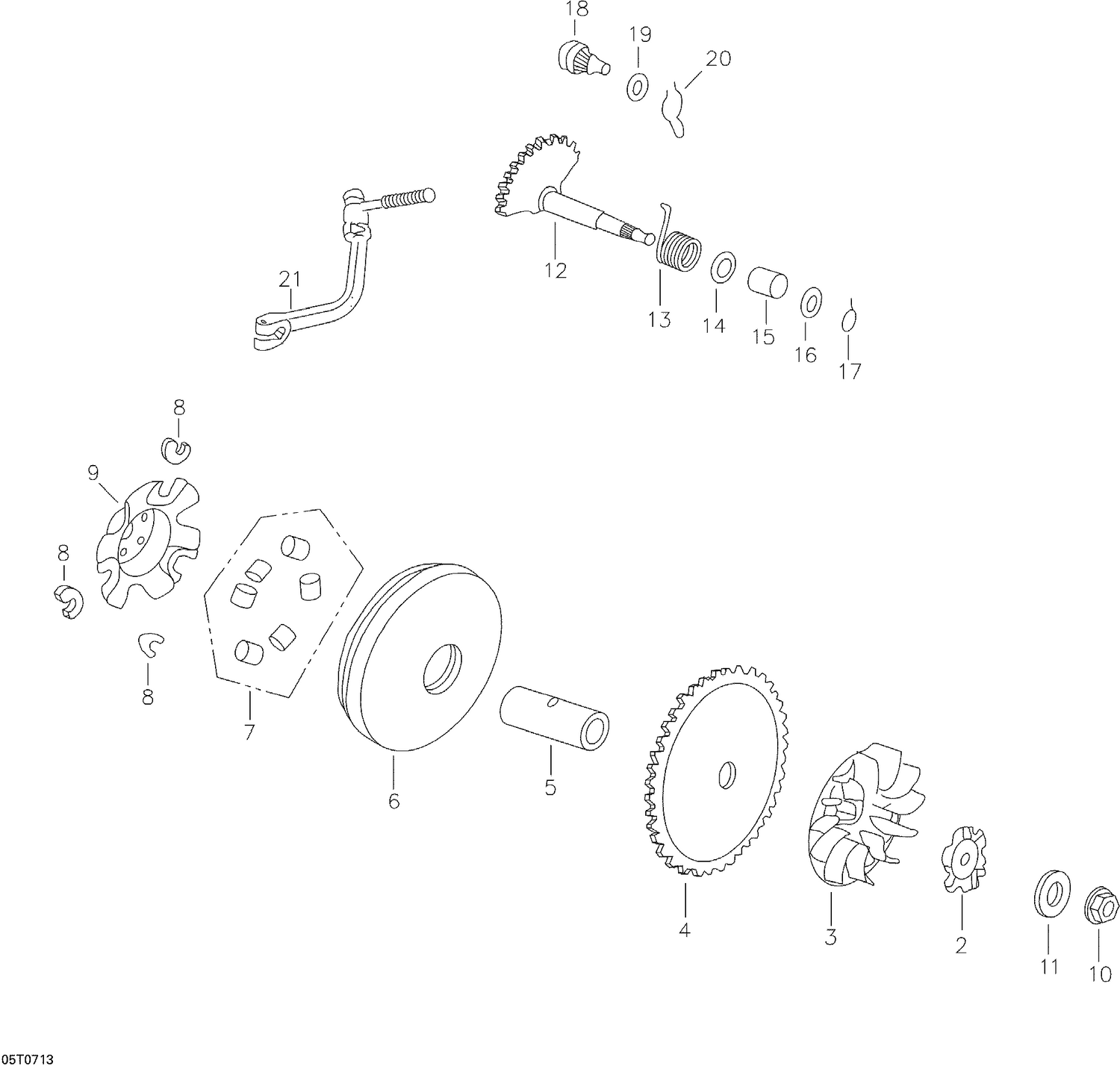 18
19
20
21
12
13
14
15
16
17
8
9
8
8
7
6
5
4
3
2
11
10
05T0713