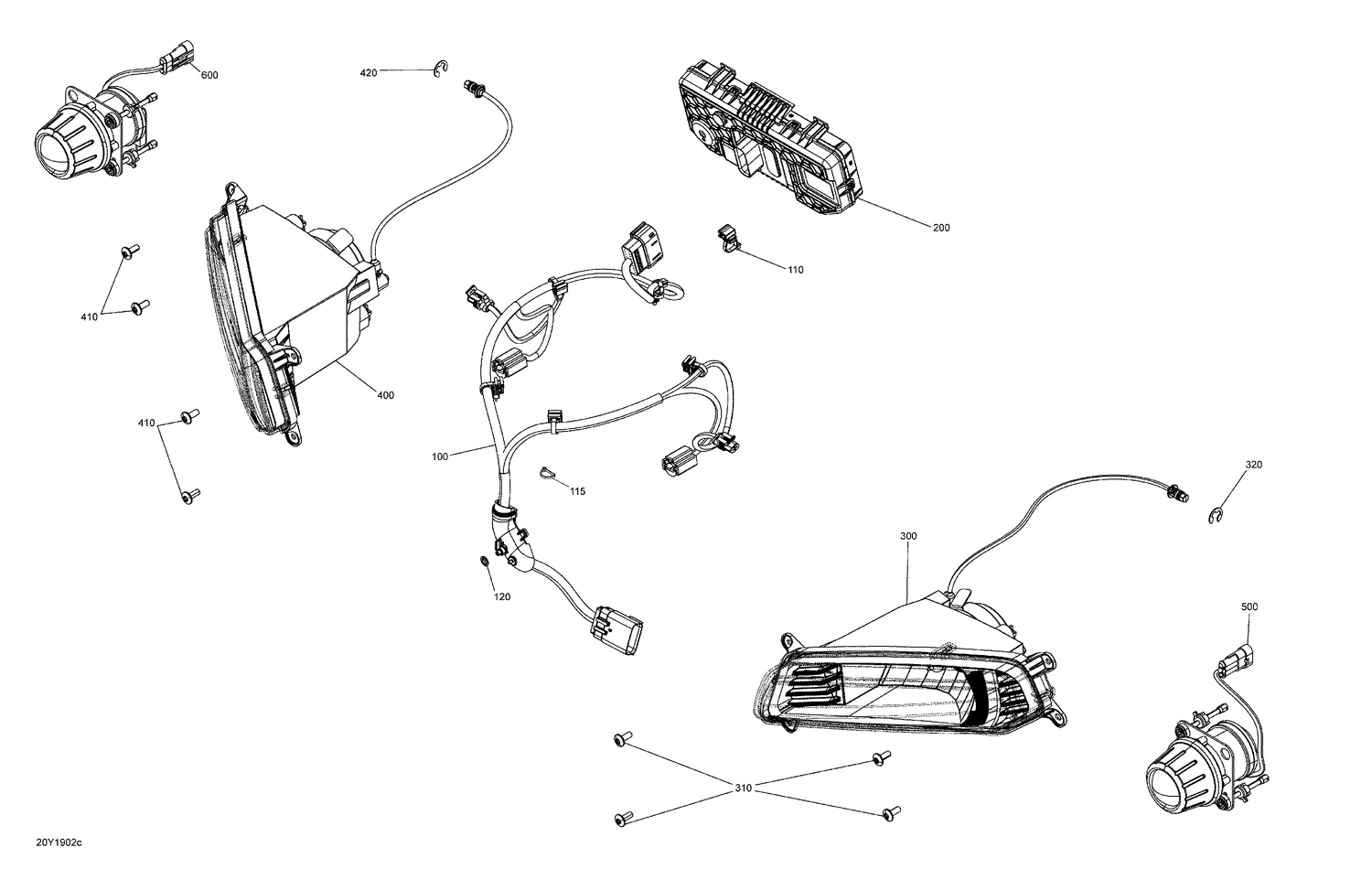 600
420
200
110
410
400
410
100
115
320
300
120
500
310
20Y1902c