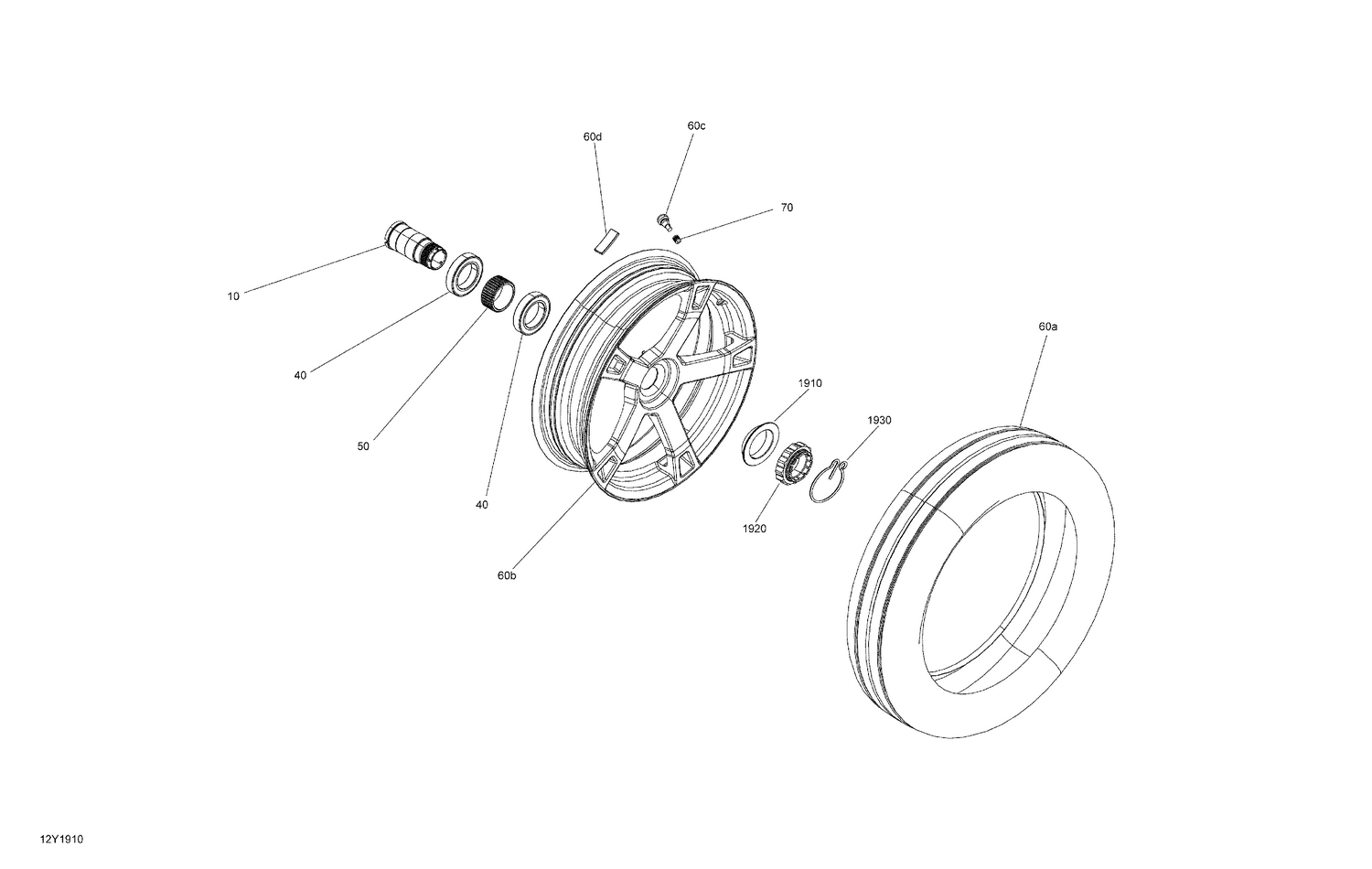 60d
60c
70
10
40
50
40
60b
1910
1930
1920
60a
12Y1910