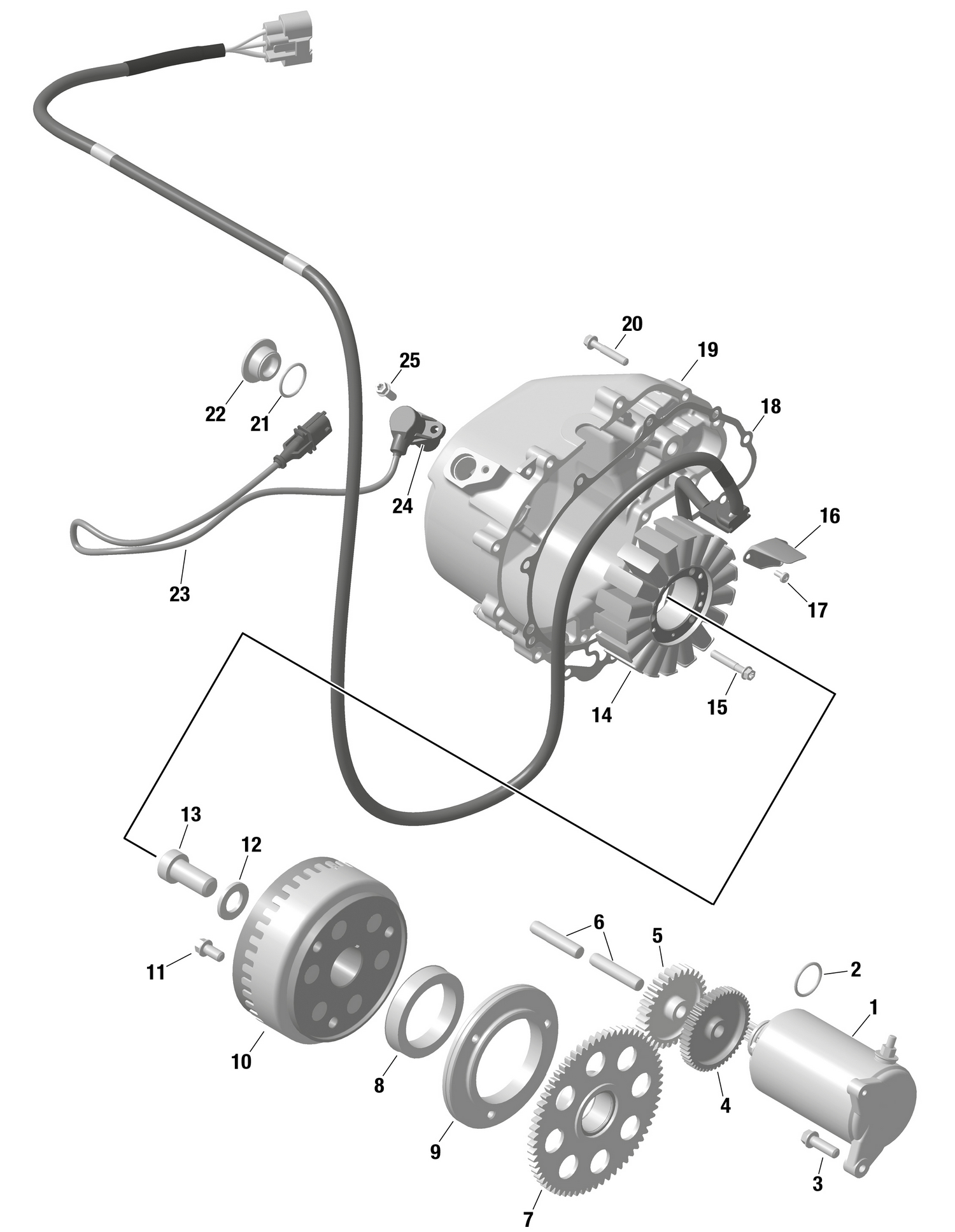 20
19
25
18
22
21
24
16
23
17
14
15
13
12
6
5
11
2
1
10
8
4
9
3
7