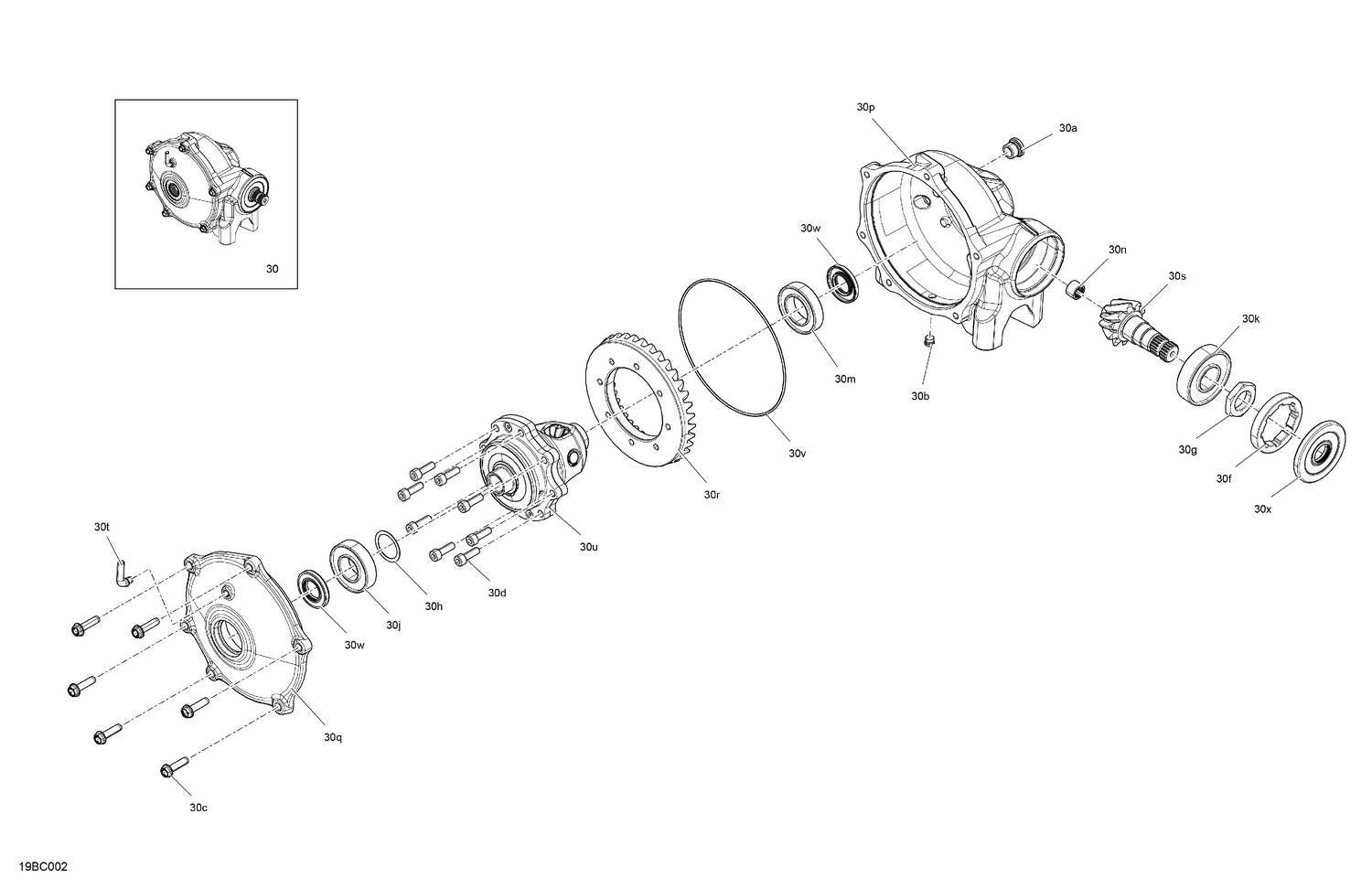 30

30p

30a

30w

30n

30s

30k

30m

30b

30g

30f

30x

30v

30r

30u

30t

30d

30h

30j

30w

30q

30c

19BC002