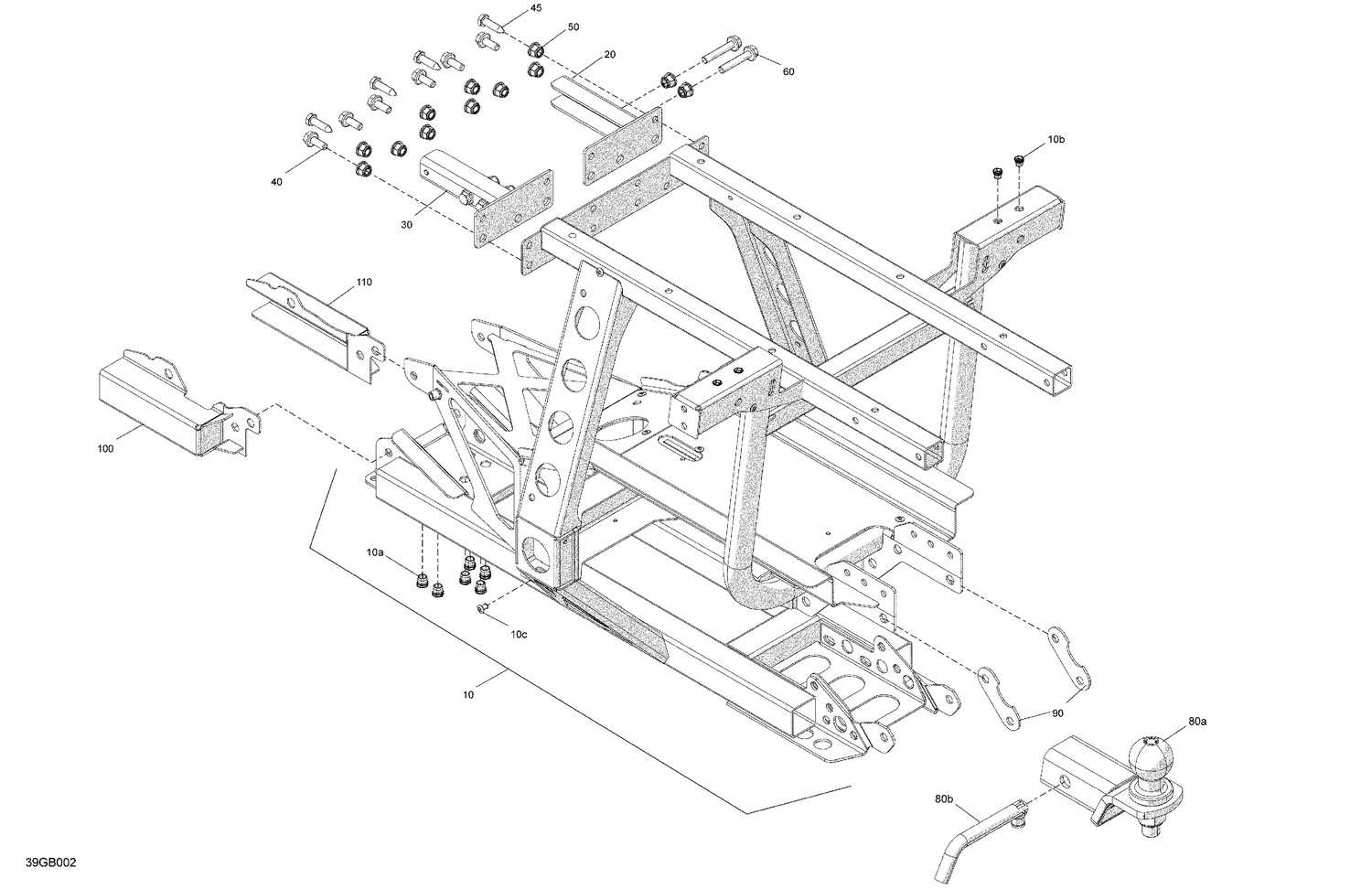 45
50
20
60
10b
40
30
110
100
10a
10c
10
90
80a
80b
39GB002