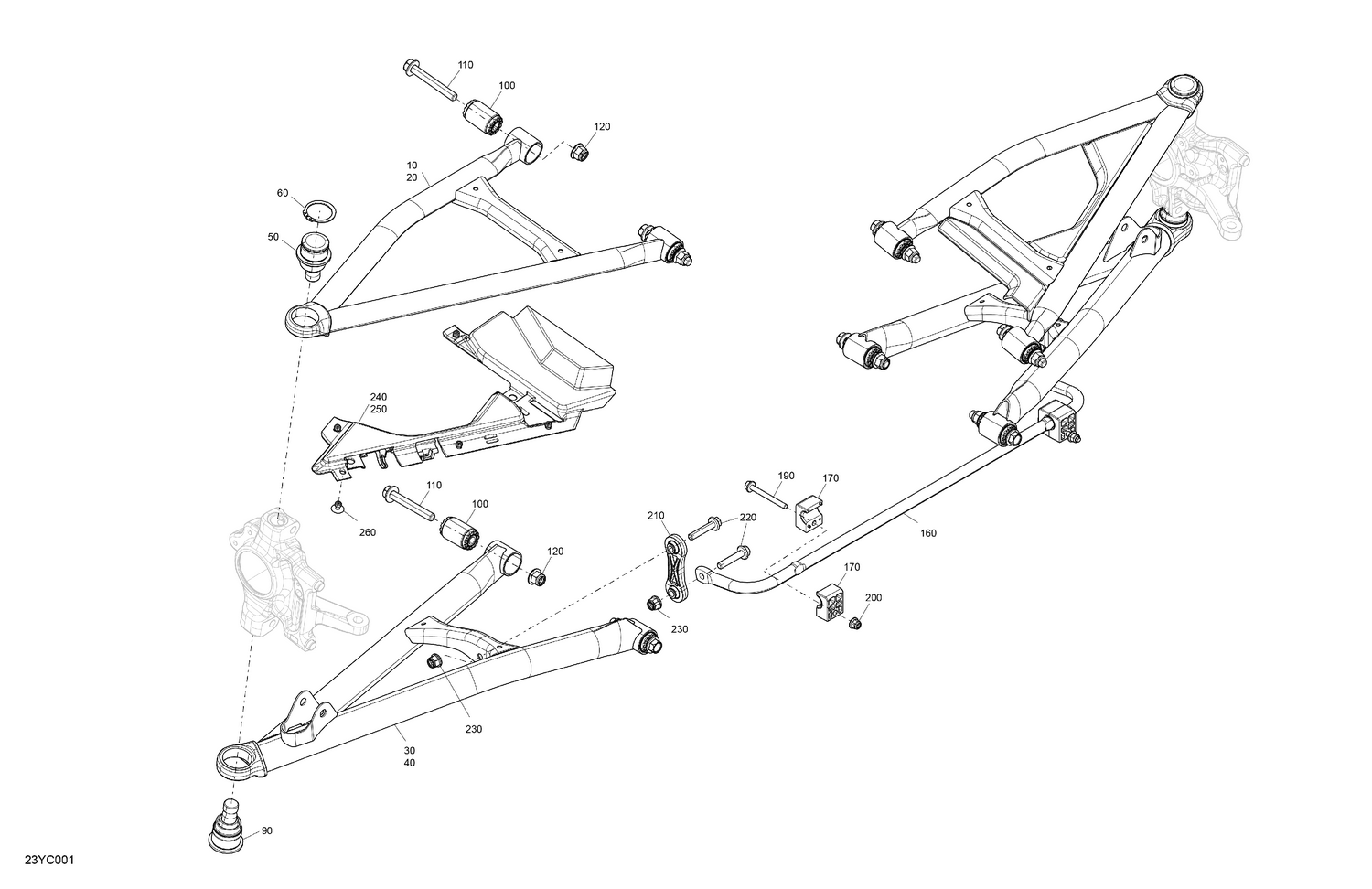 110
100
120
10
20
60
50
240
250
110
100
260
120
190
170
210
220
160
170
200
230
230
30
40
90
23YC001