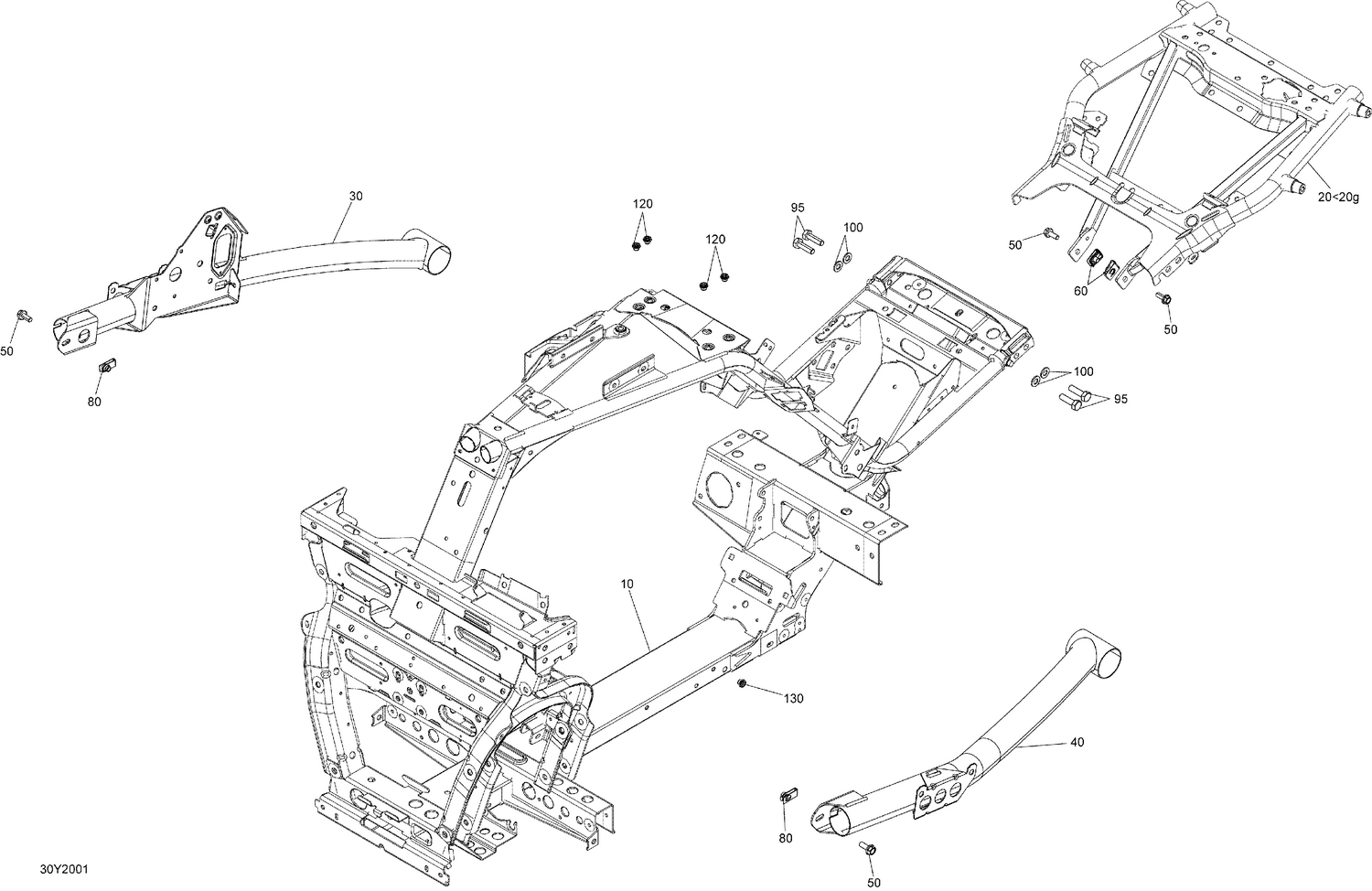 30

120

120

95

100

20<20g

50

60

50

50

80

100

95

10

130

40

80

50

30Y2001