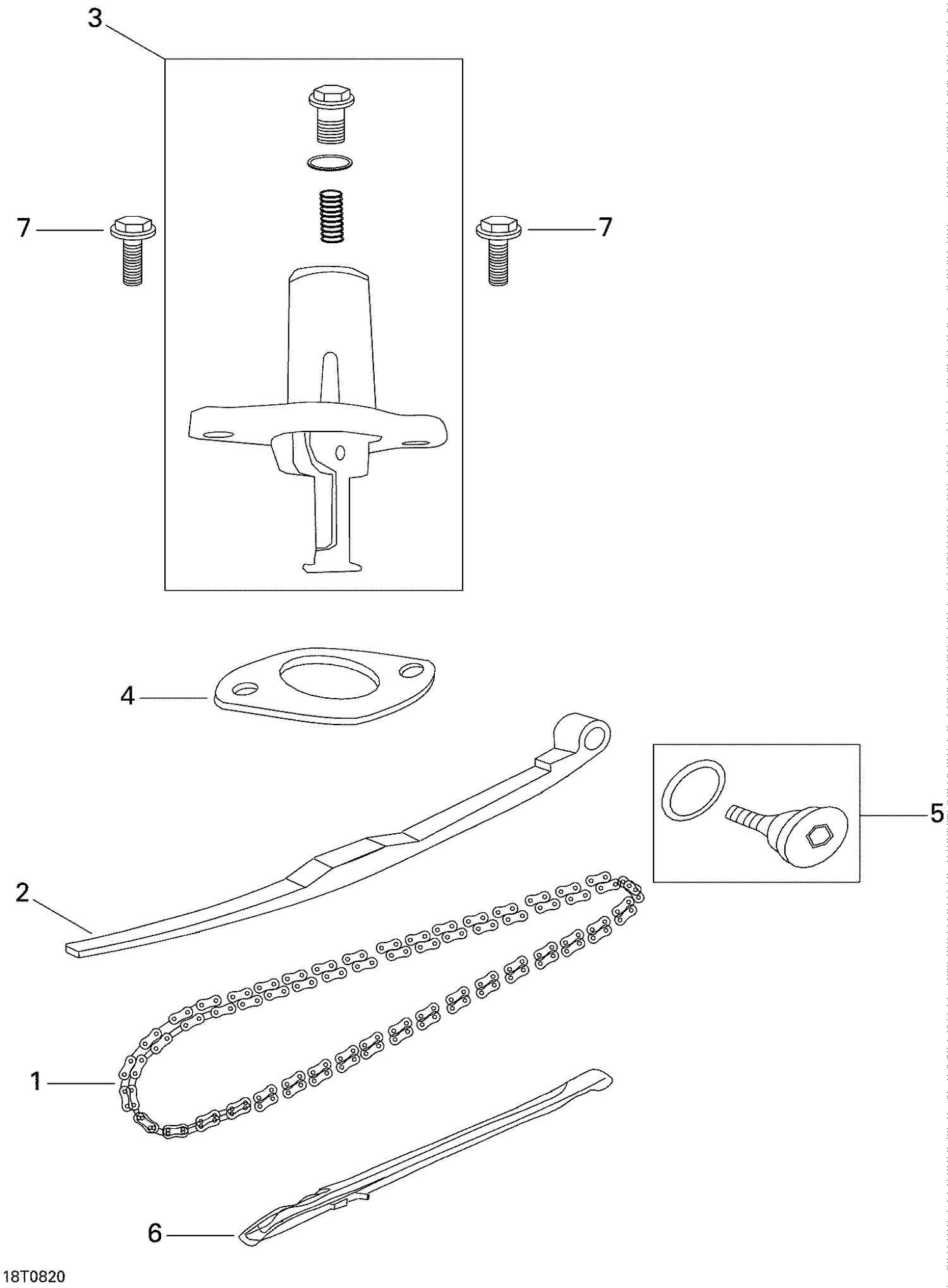 3

7

7

4

5

2

1

6

18T0820