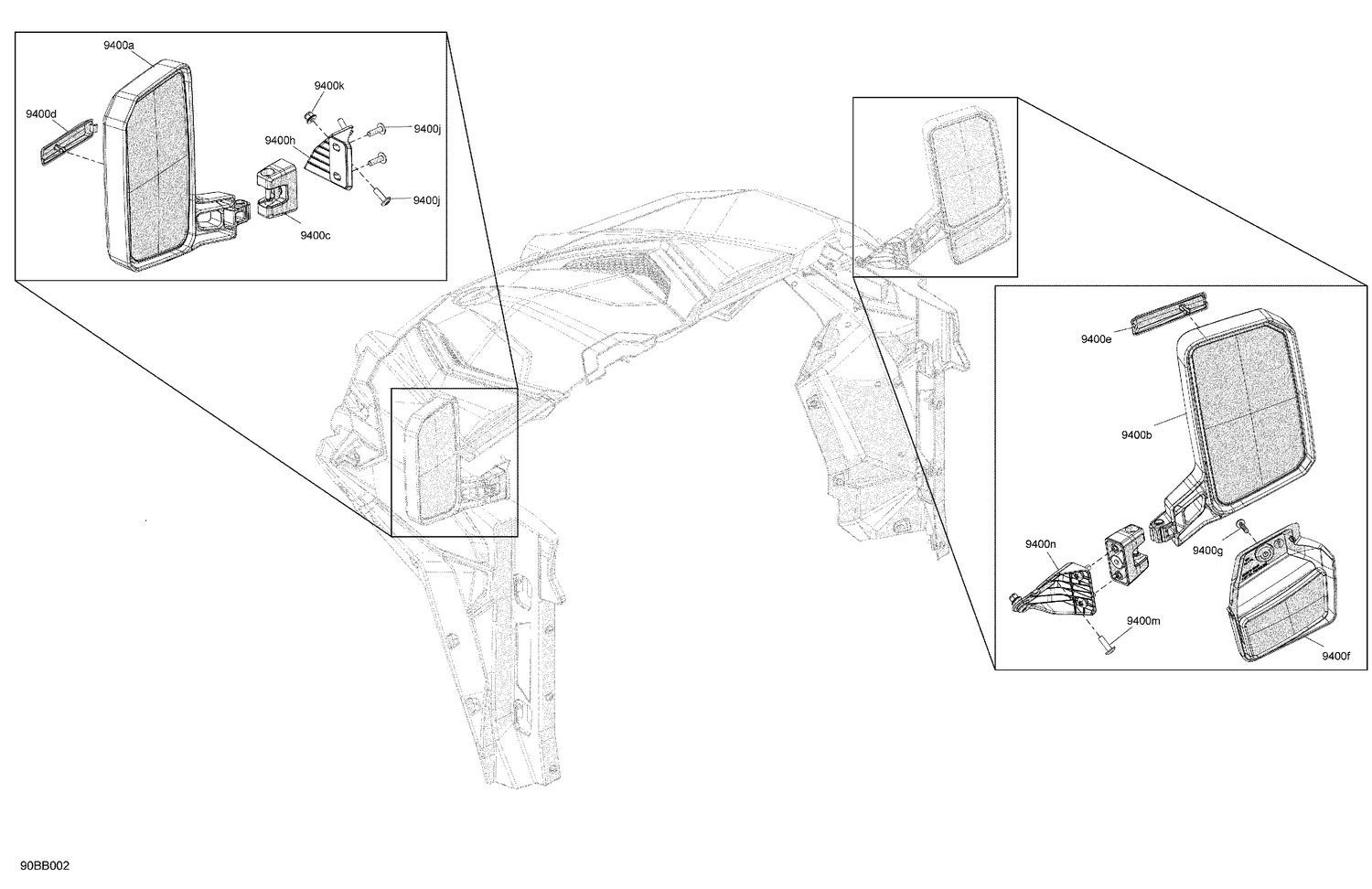 9400a
9400d
9400k
9400h
9400j
9400j
9400c
9400e
9400b
9400n
9400g
9400m
9400f
90BB002