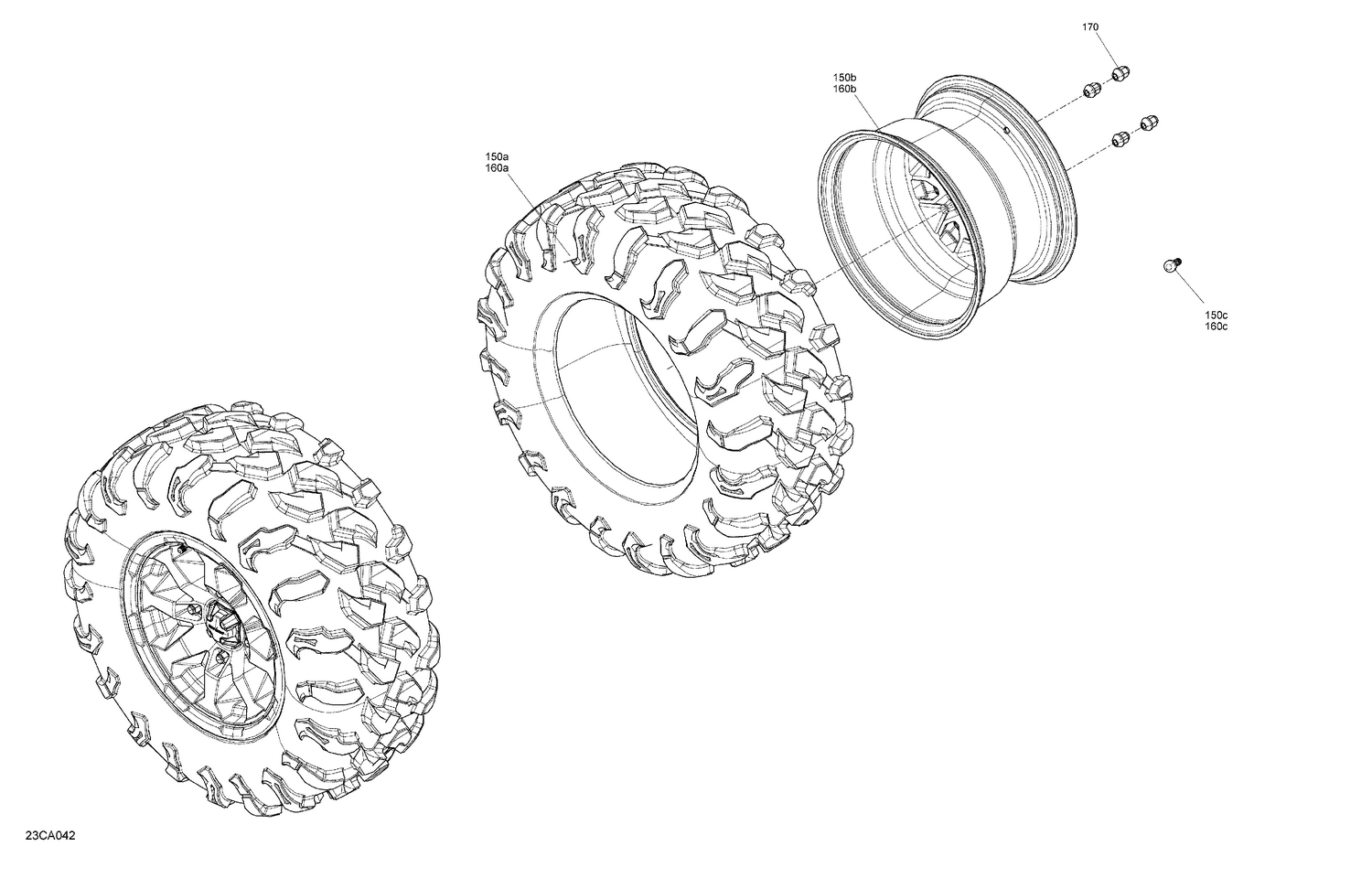 170

150b
160b

150a
160a

150c
160c

23CA042