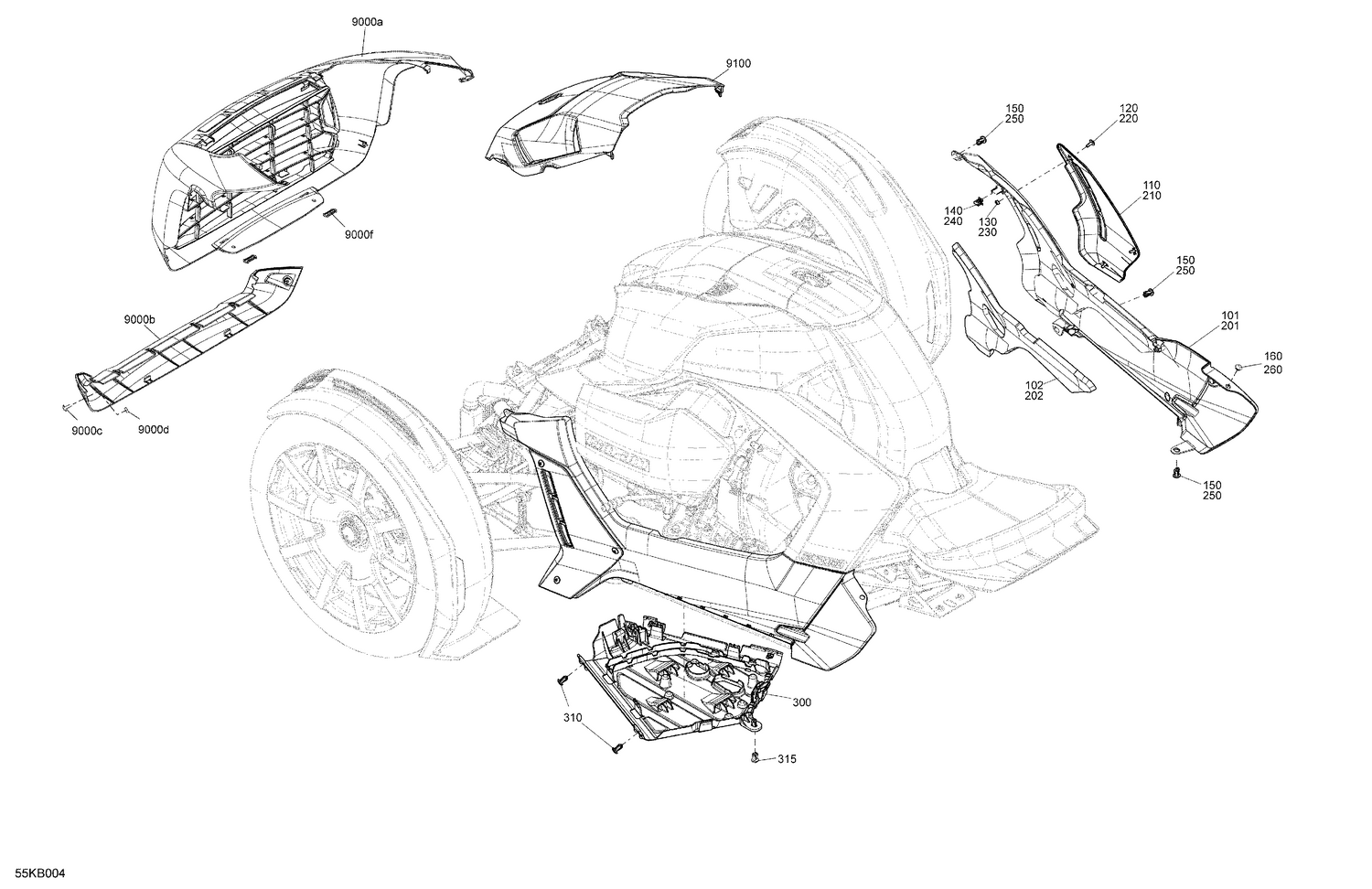 9000a

9100

150
250

120
220

140
240

130
230

110
210

9000f

150
250

9000b

101
201

160
260

102
202

9000c

9000d

150
250

300

310

315

55KB004