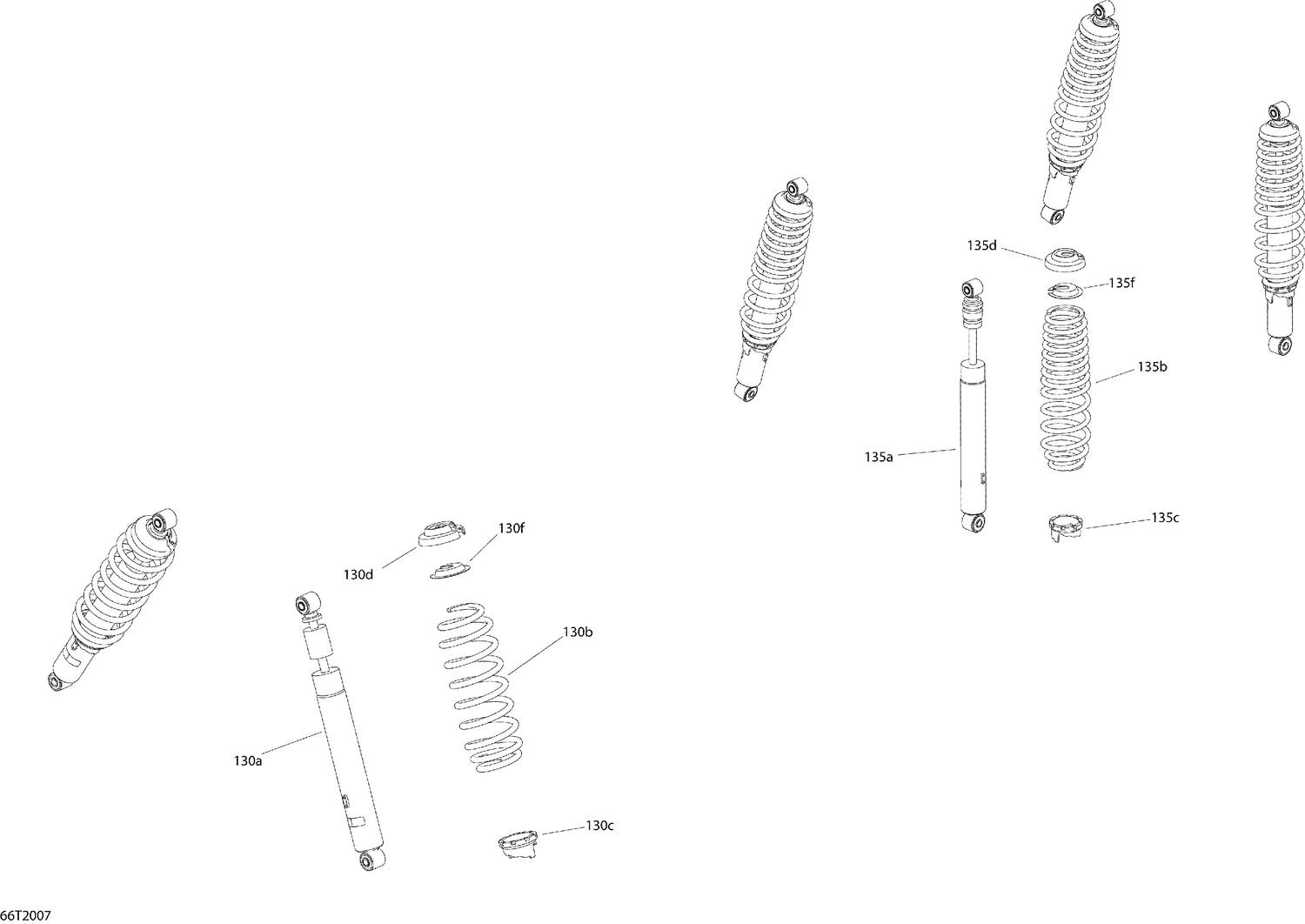 135d
135f
135b
135a
135c
130f
130d
130b
130a
130c
66T2007