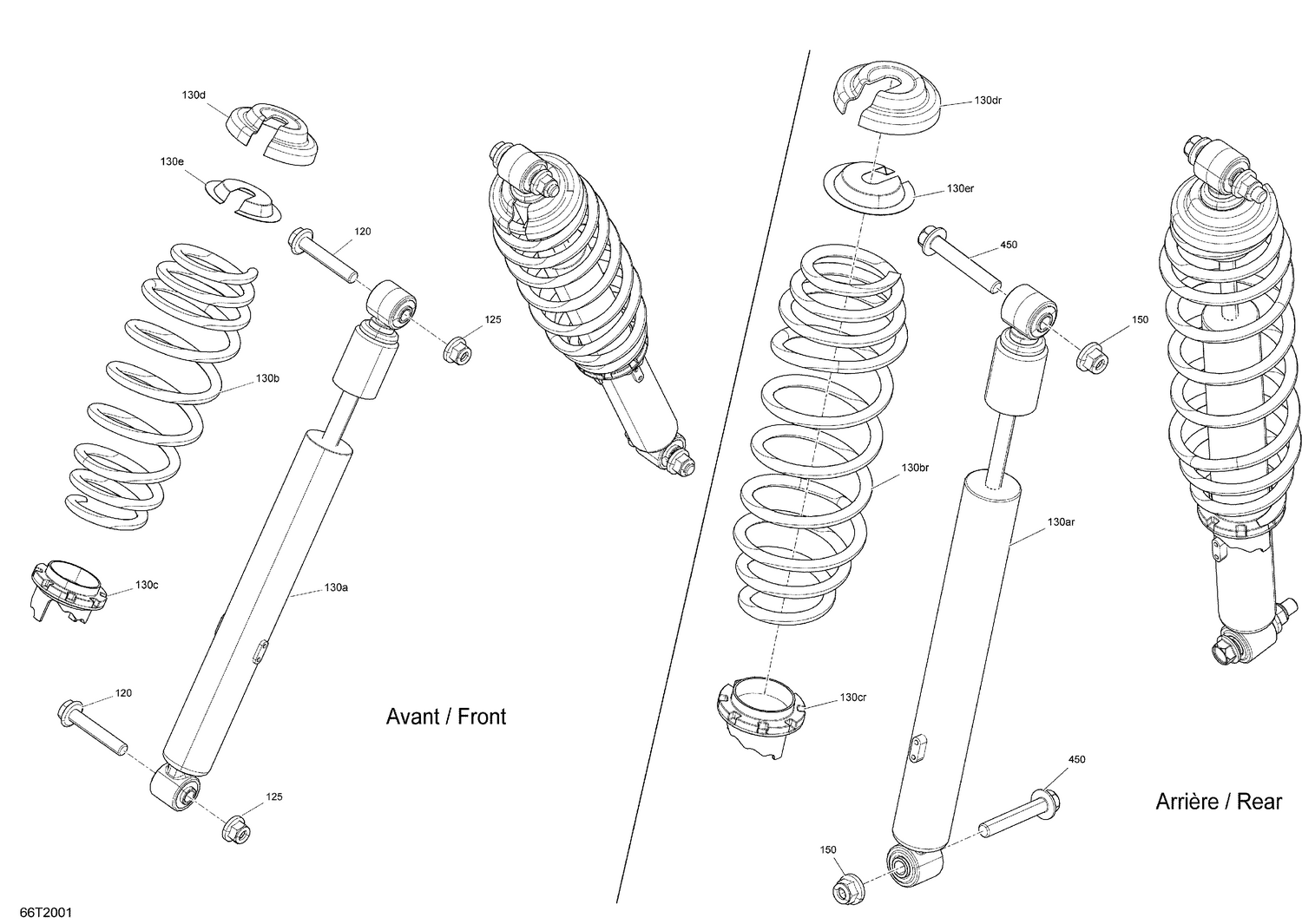 130d

130e

120

125

130b

130c

130a

120

125

Avant / Front

130dr

130er

450

150

130br

130ar

130cr

450

150

Arrière / Rear

66T2001