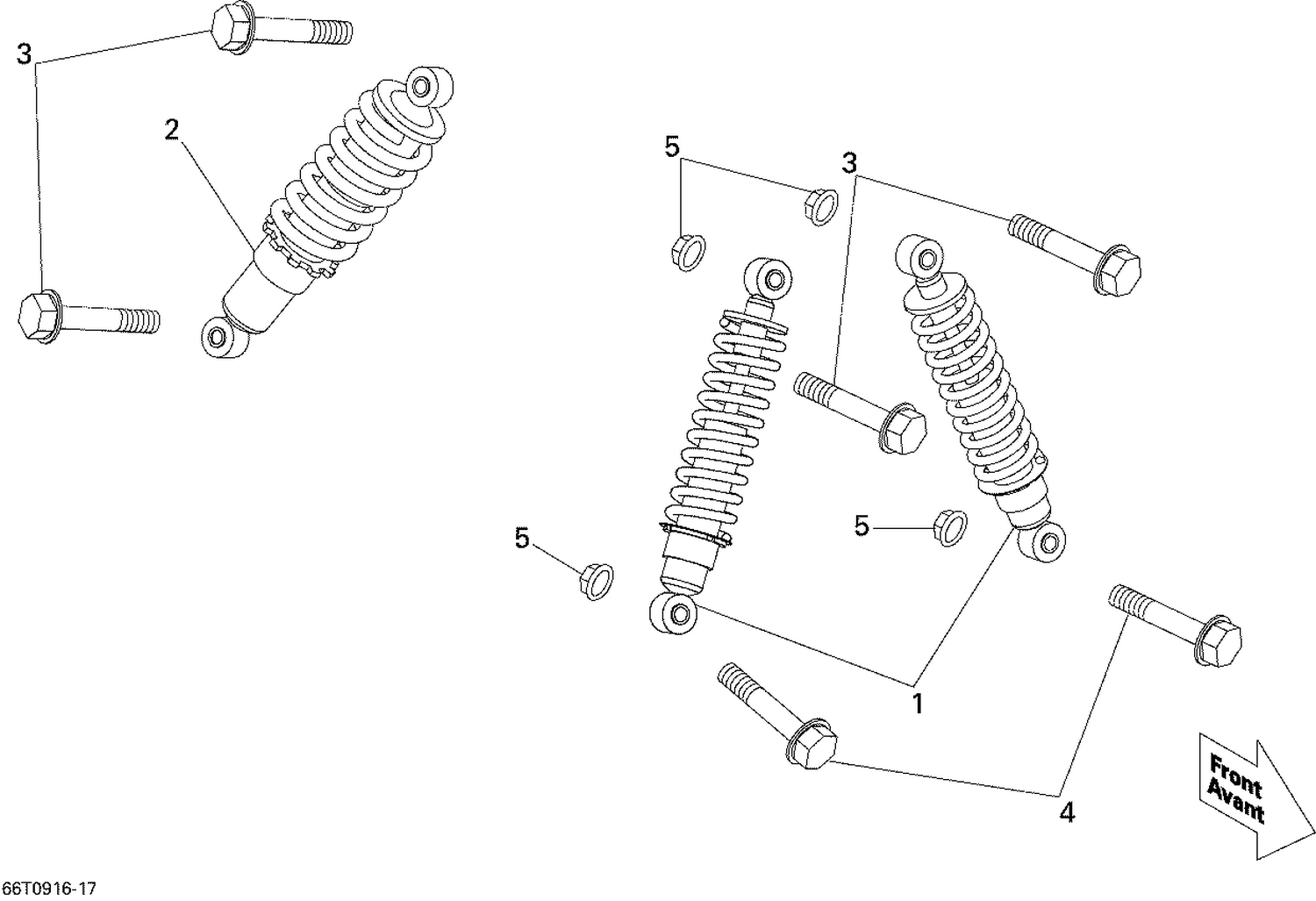 3
2
5
3
5
5
1
4
Front
Avant
66T0916-17