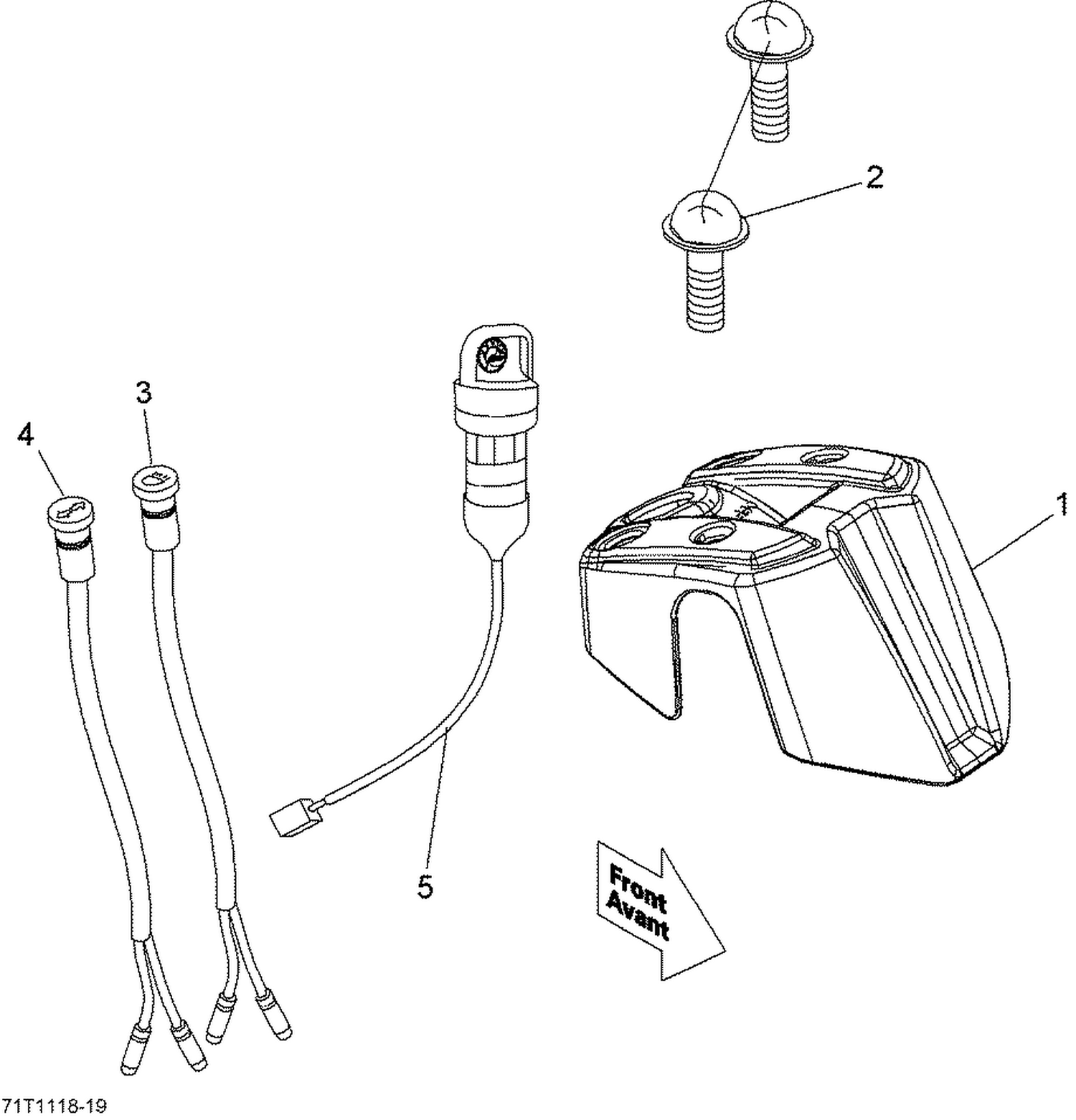 2

3

4

1

5

Front
Avant

71T1118-19