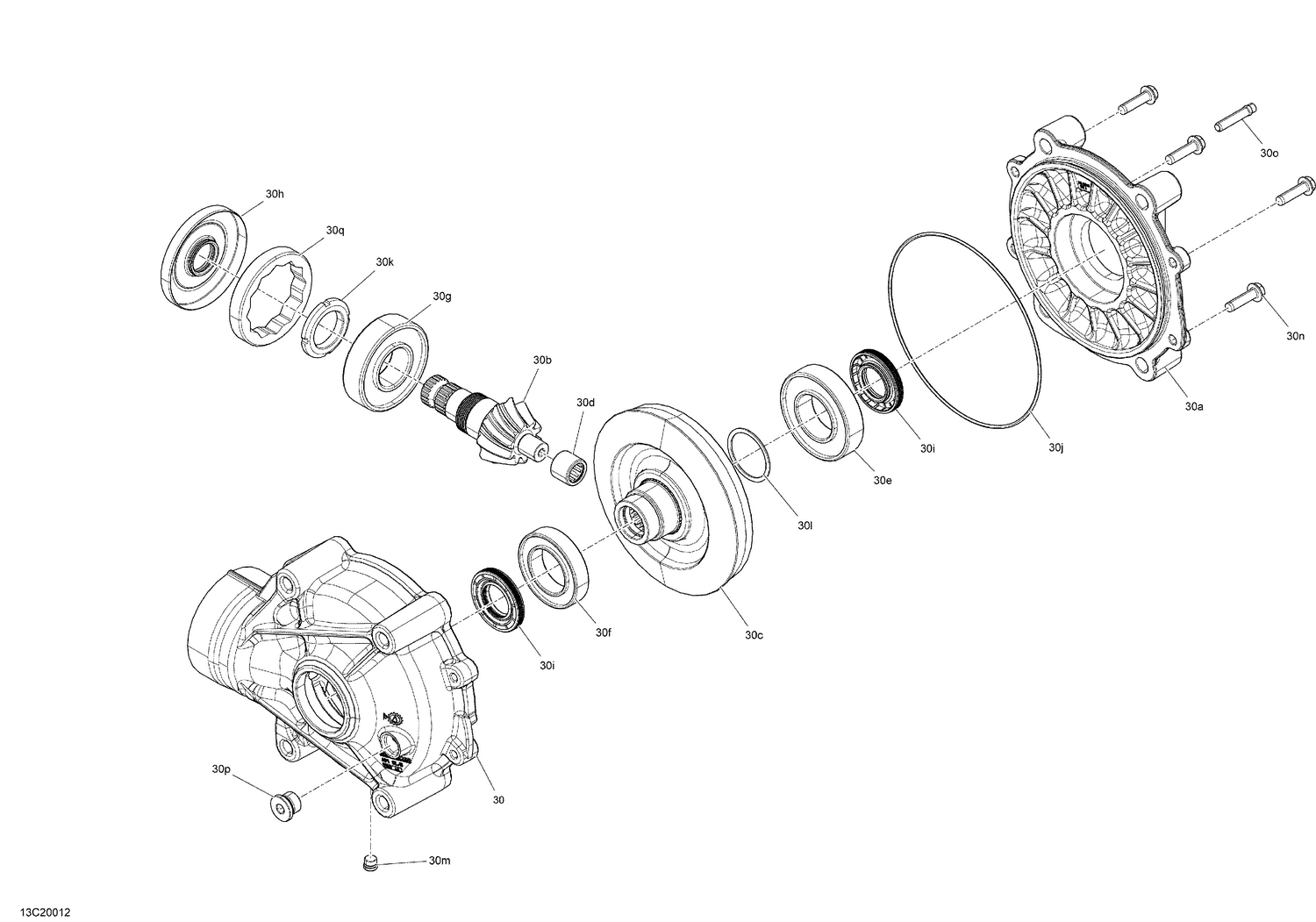 30h
30q
30k
30g
30b
30d
30o
30n
30a
30j
30i
30e
30l
30c
30f
30i
30p
30
30m
13C20012