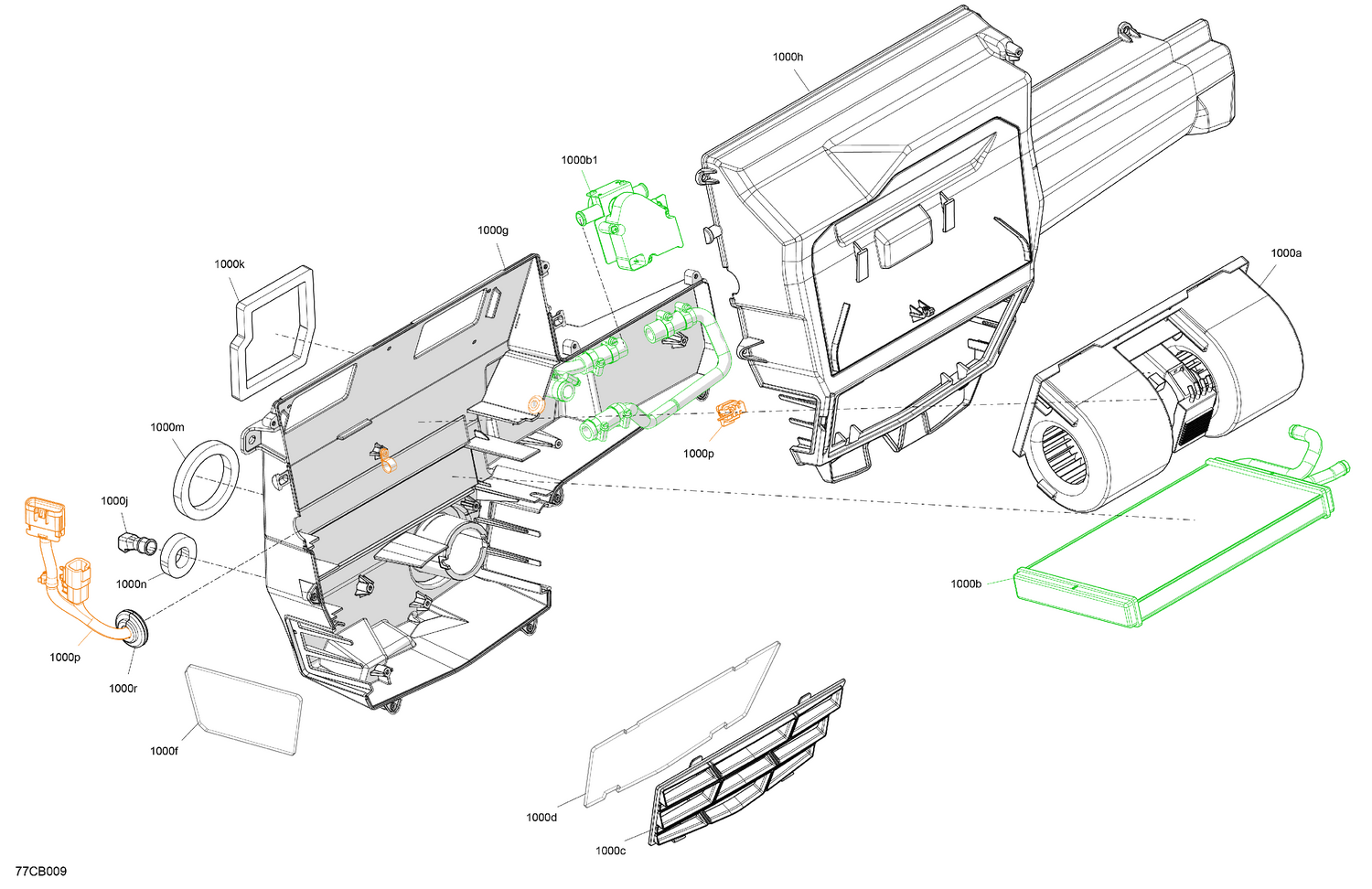 1000h

1000b1

1000g

1000k

1000a

1000m

1000p

1000j

1000n

1000b

1000p

1000r

1000f

1000d

1000c

77CB009