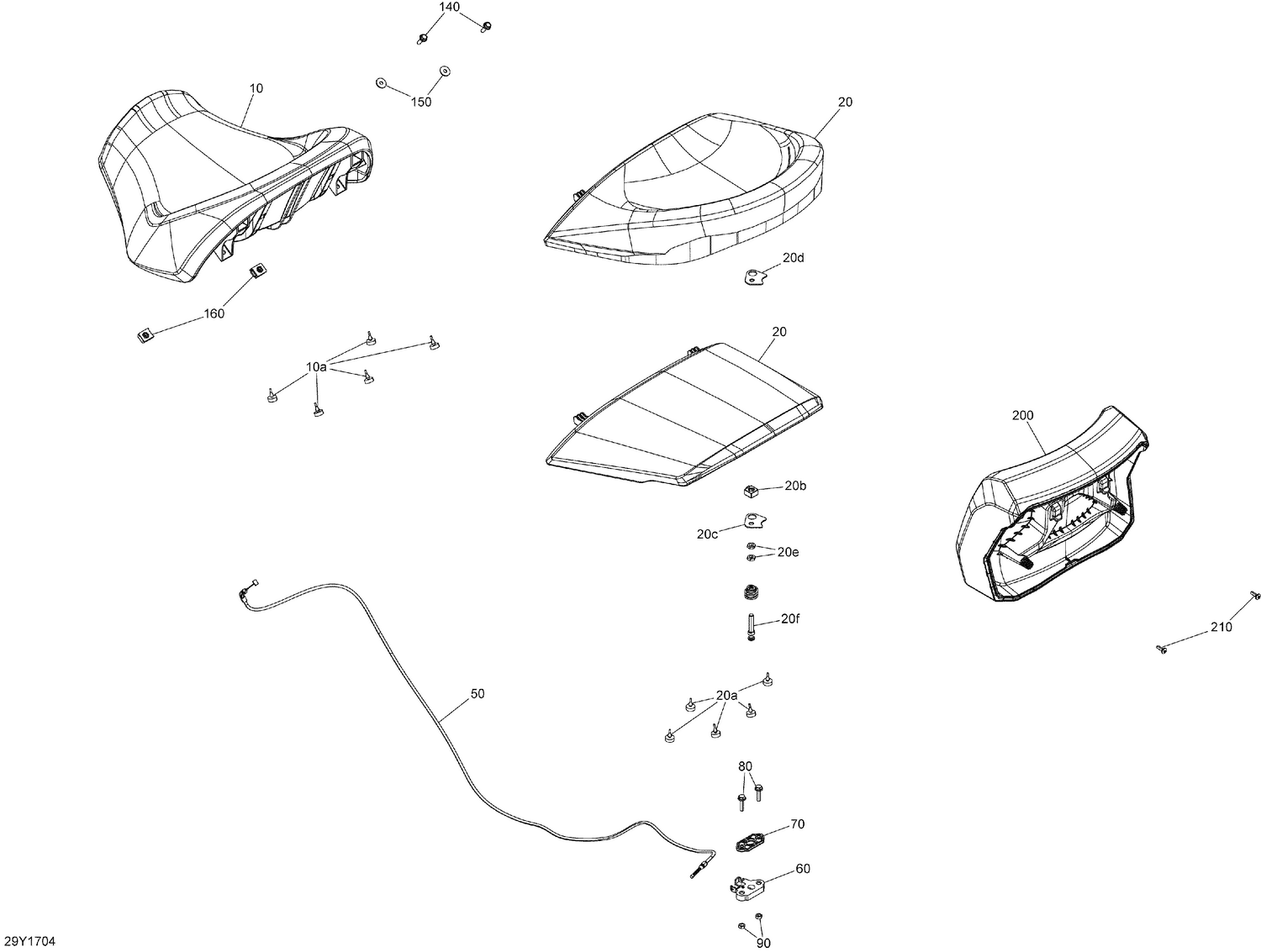 140
150
10
20
20d
160
10a
20
200
20b
20c
20e
20f
210
50
20a
80
70
60
90
29Y1704