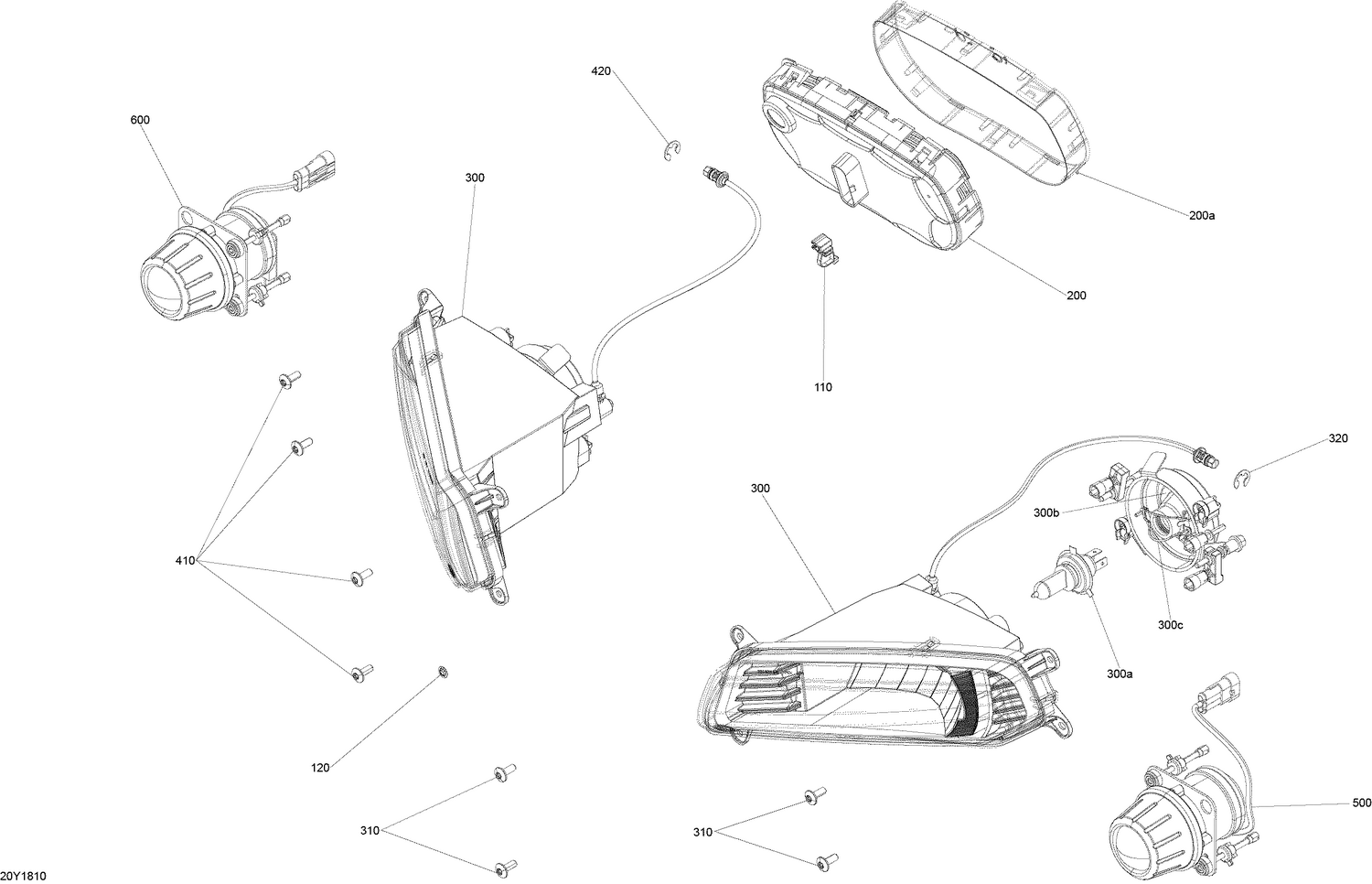 420
600
300
200a
200
110
320
300
300b
410
300c
300a
120
500
310
310
20Y1810