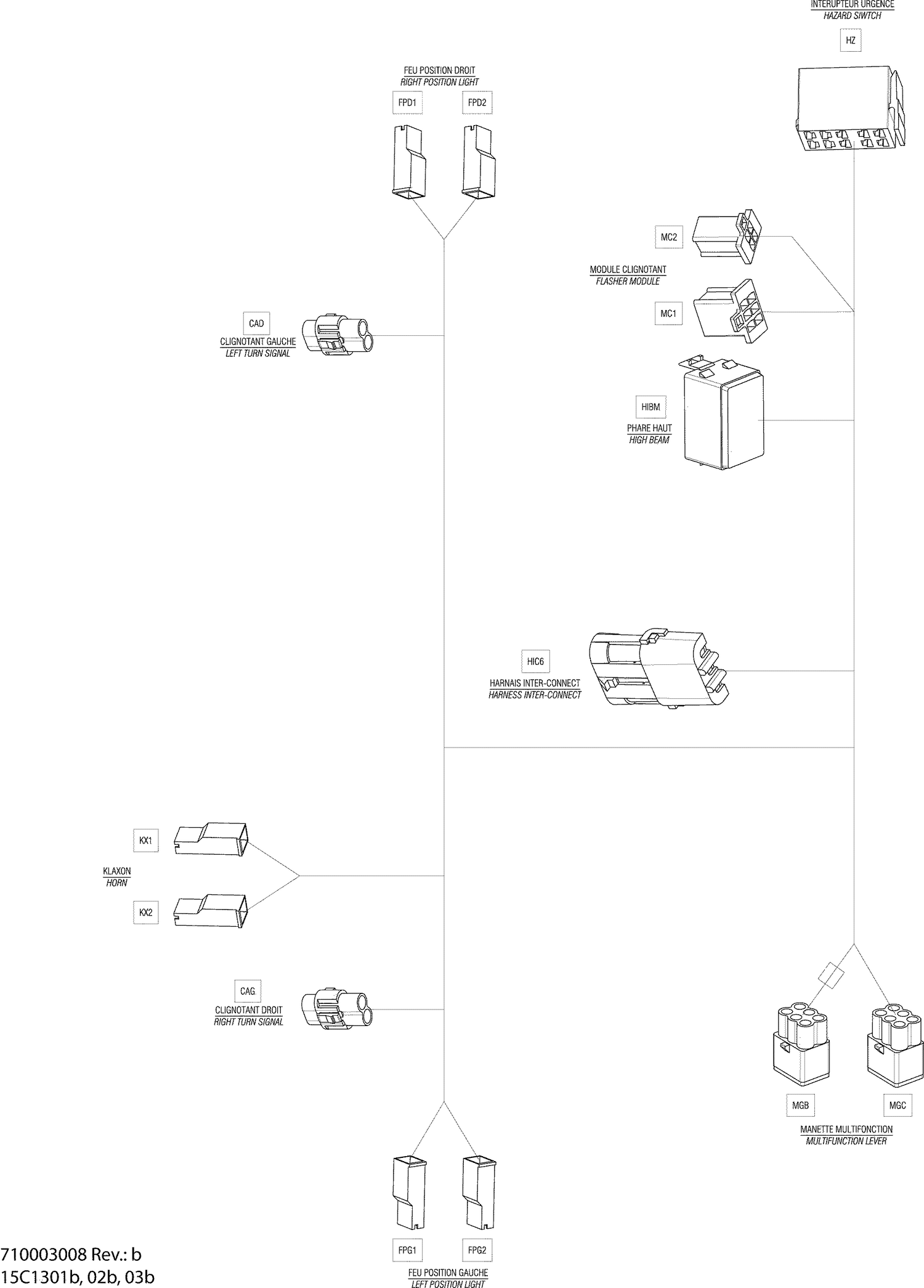 INTERUPTEUR URGENCE
HAZARD SIWTCH

HZ

FEU POSITION DROIT
RIGHT POSITION LIGHT

FPD1

FPD2

MC2

MODULE CLIGNOTANT
FLASHER MODULE

MC1

CAD
CLIGNOTANT GAUCHE
LEFT TURN SIGNAL

HIBM
PHARE HAUT
HIGH BEAM

HIC6
HARNAIS INTER-CONNECT
HARNESS INTER-CONNECT

KX1

KLAXON
HORN

KX2

CAG
CLIGNOTANT DROIT
RIGHT TURN SIGNAL

MGB

MGC

MANETTE MULTIFONCTION
MULTIFUNCTION LEVER

FPG1

FPG2

FEU POSITION GAUCHE
LEFT POSITION LIGHT

710003008 Rev.: b
15C1301b, 02b, 03b