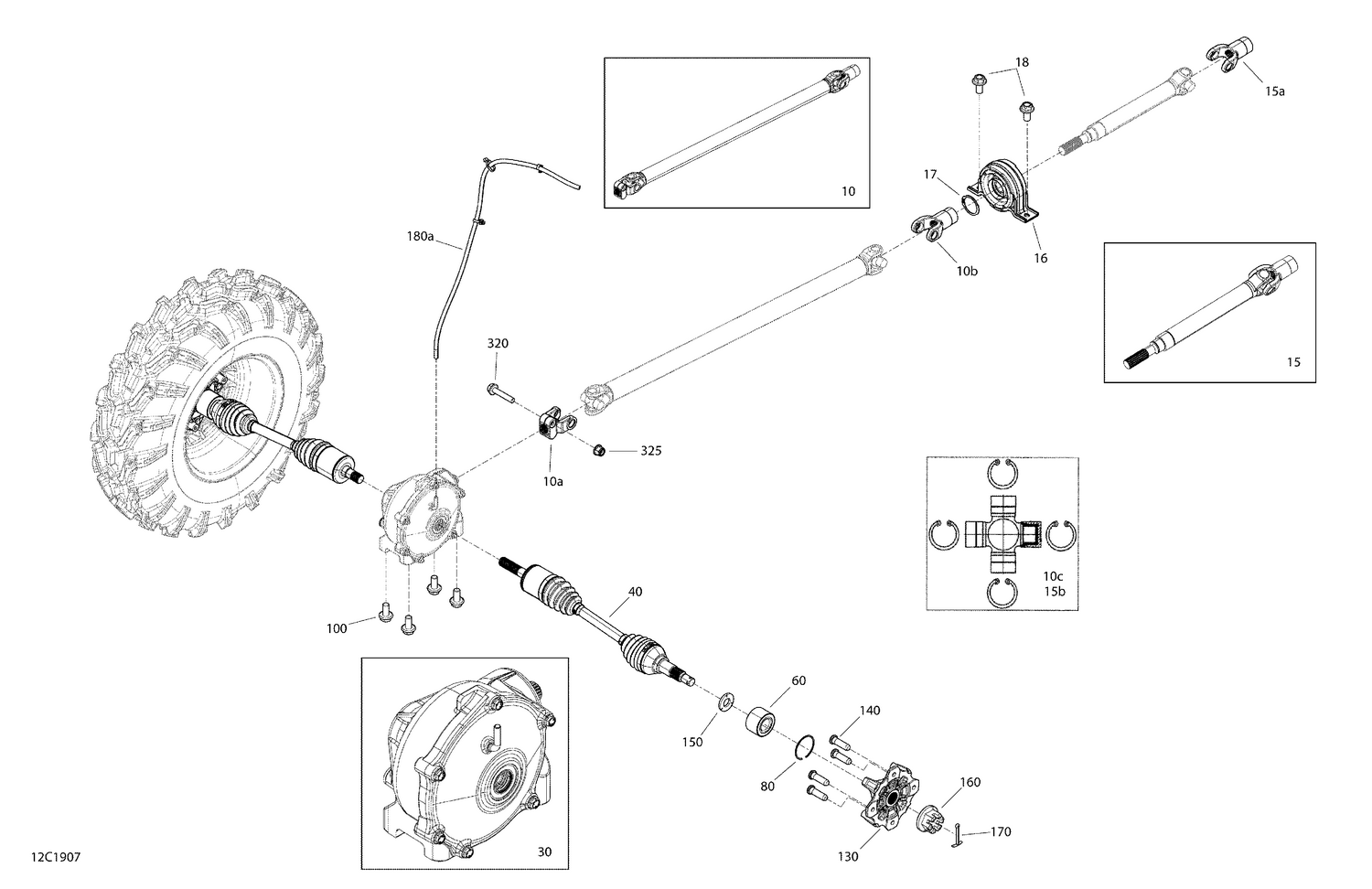 18
15a
10
17
16
10b
180a
15
320
325
10a
10c
15b
40
100
60
140
150
80
160
170
130
30
12C1907