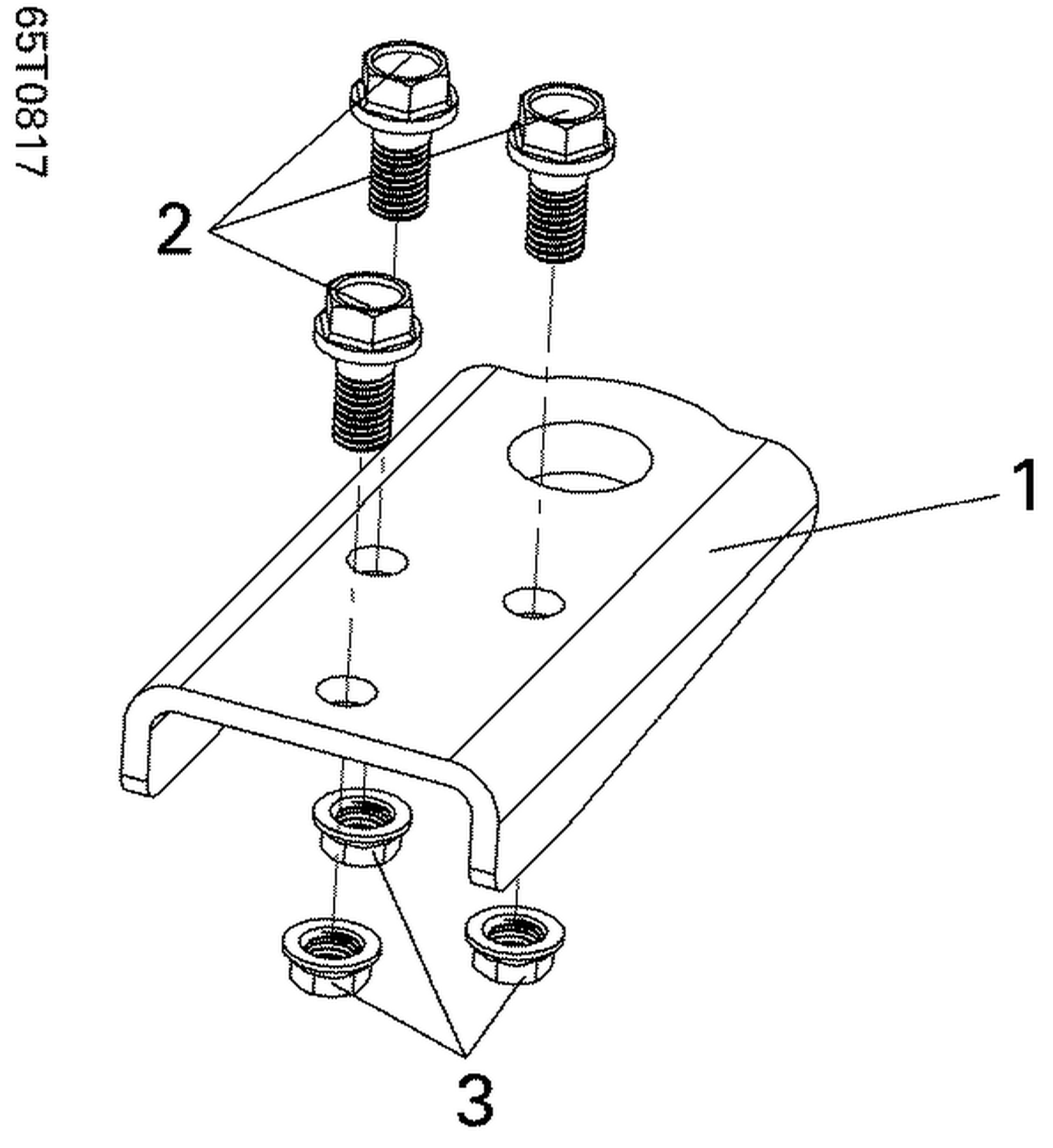 65T0817

2

1

3