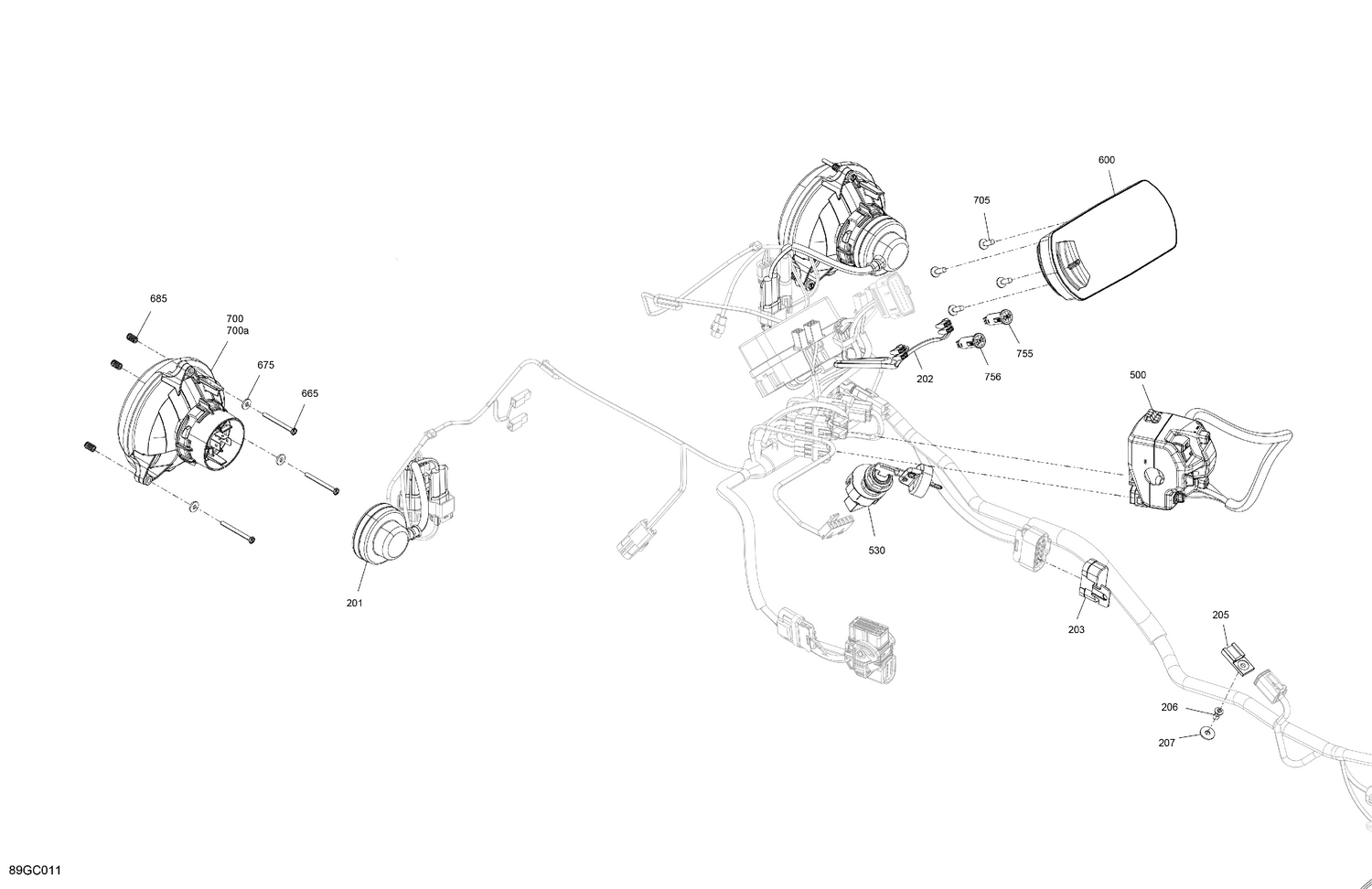 600
705
685
700
700a
675
665
755
756
202
500
530
201
203
205
206
207
89GC011