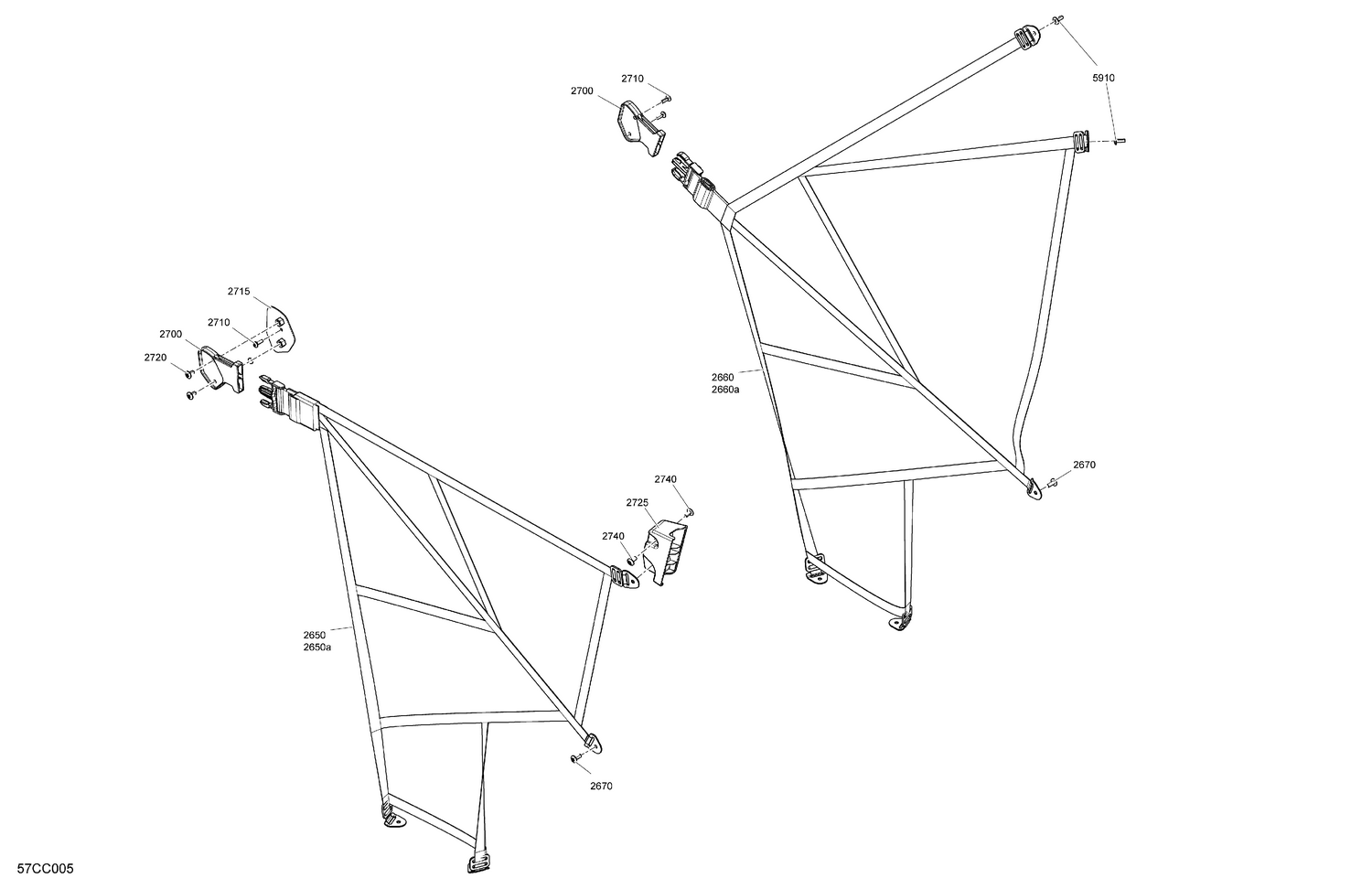 2710
2700
5910
2715
2710
2700
2720
2660
2660a
2670
2740
2725
2740
2650
2650a
2670
57CC005