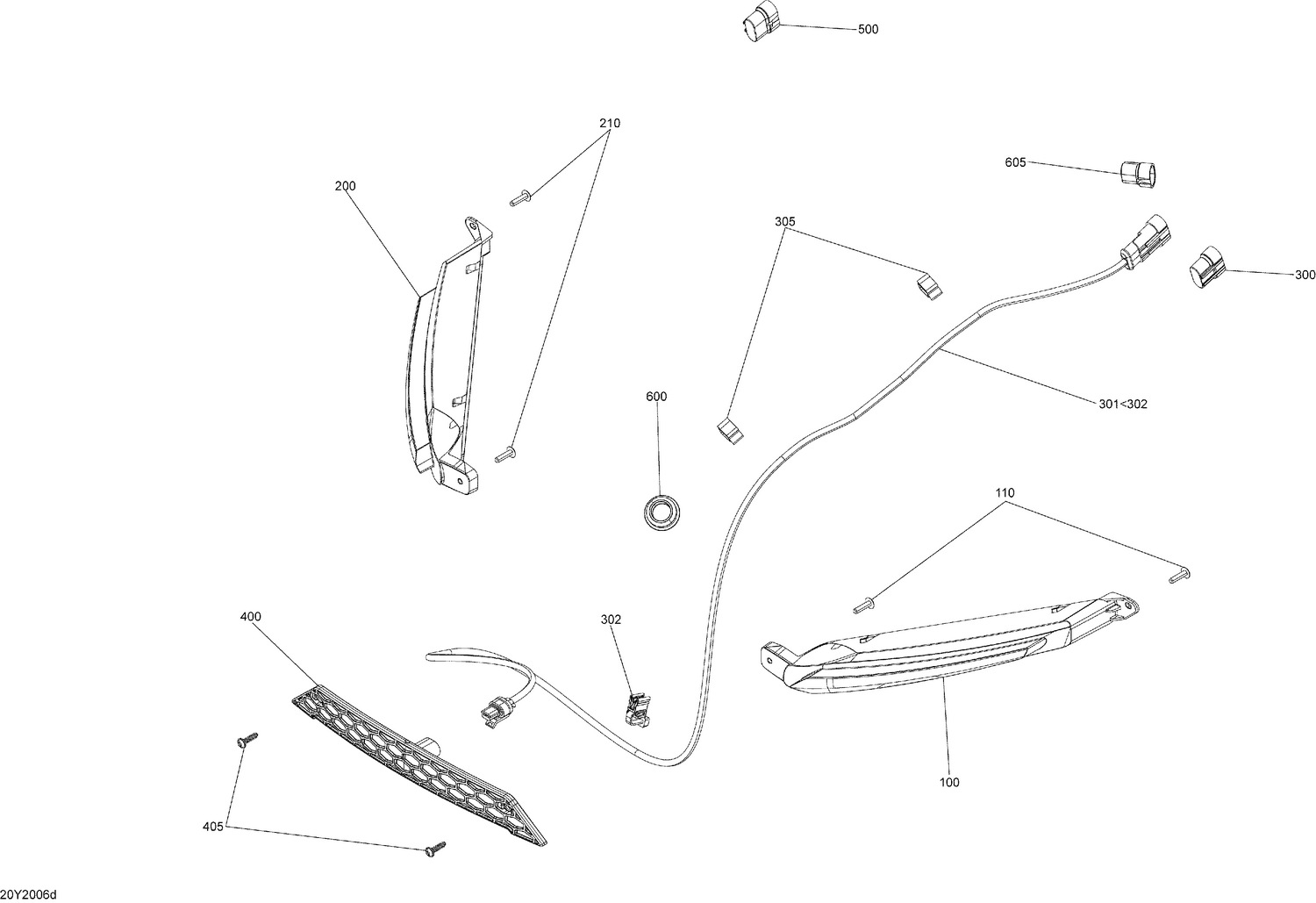 500

210

200

605

305

300

600

301<302

110

400

302

100

405

20Y2006d