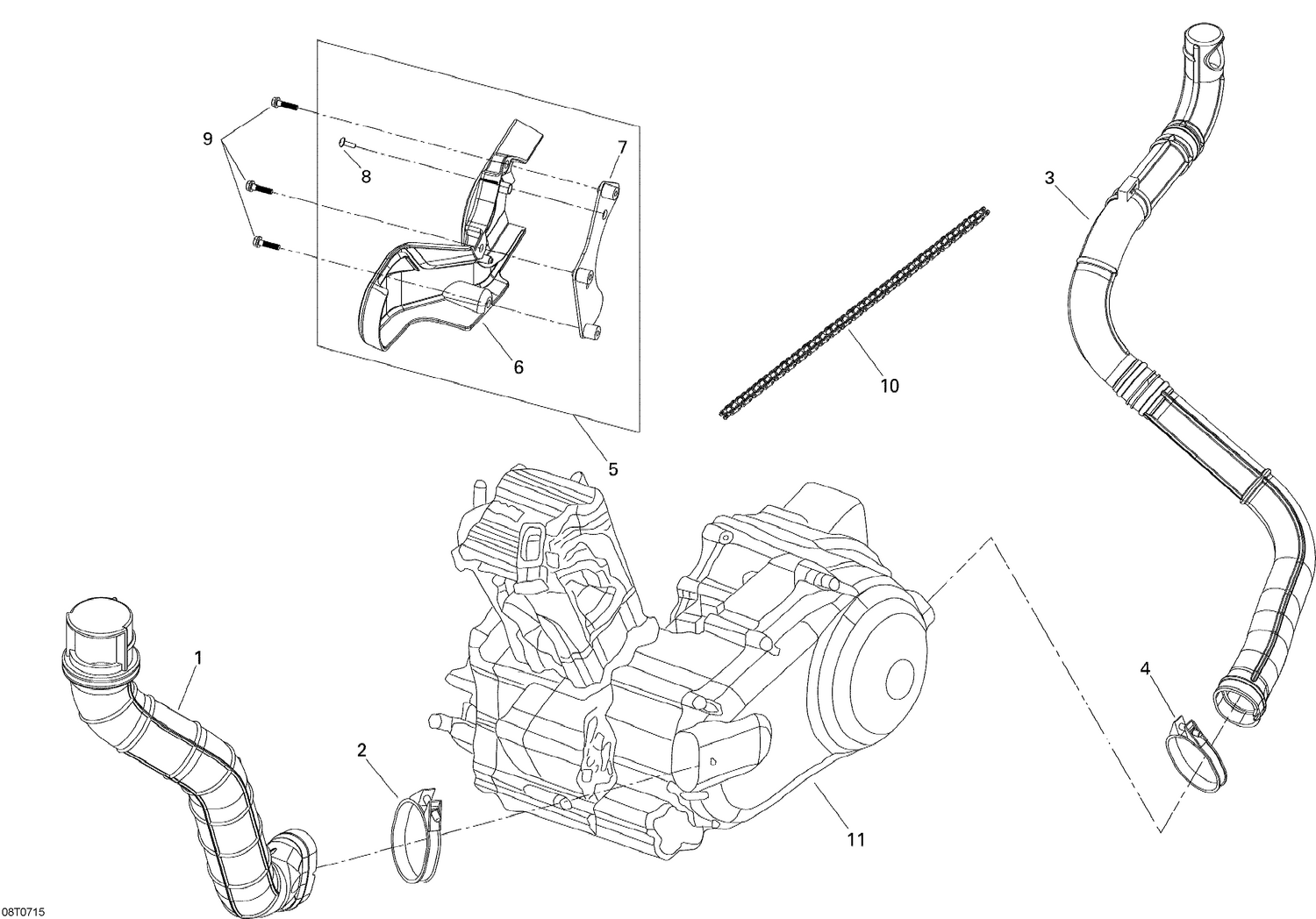 9
8
7
6
5
10
3
1
2
11
4
08T0715