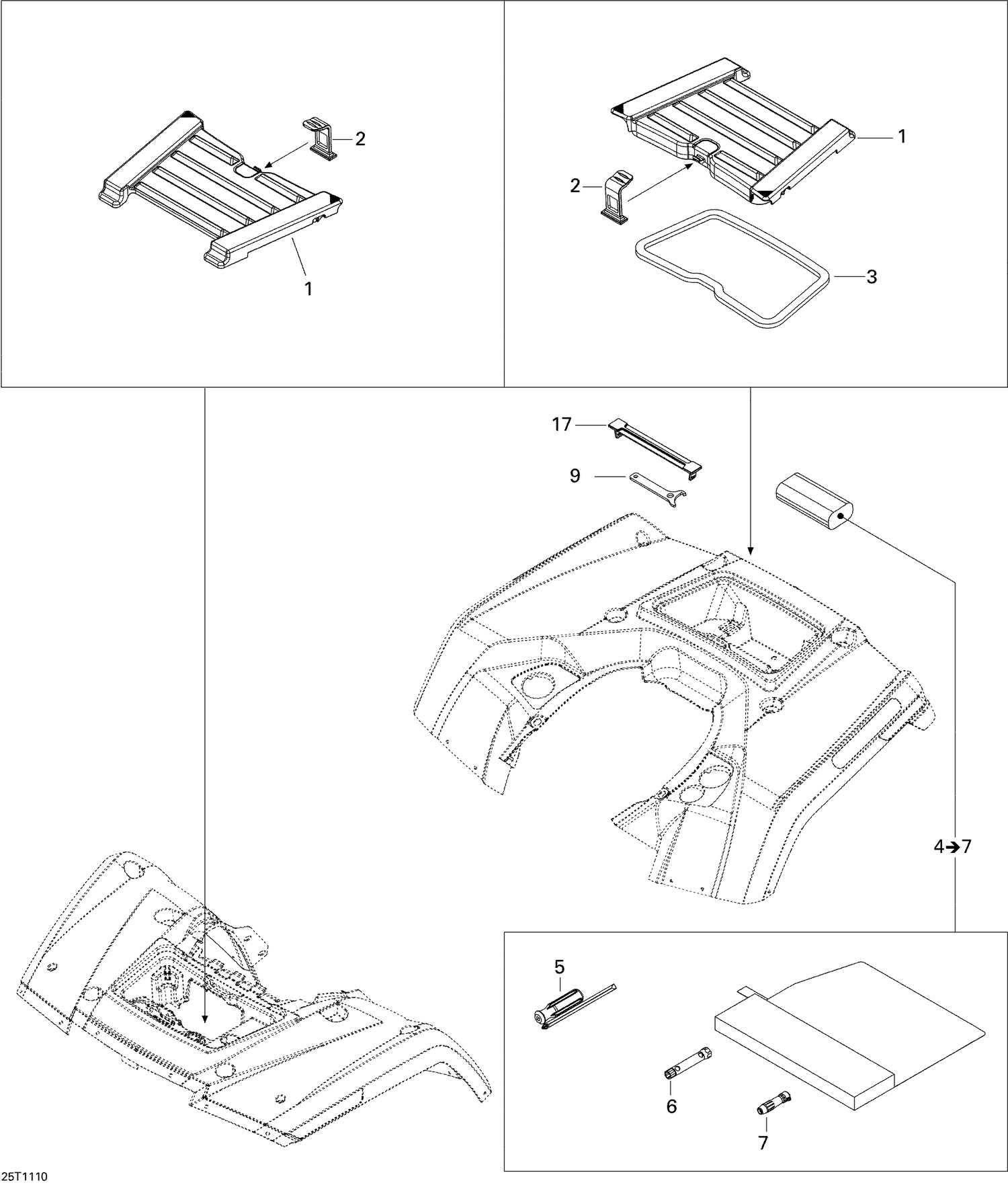 2
1
1
2
3
17
9
4→7
5
6
7
25T1110