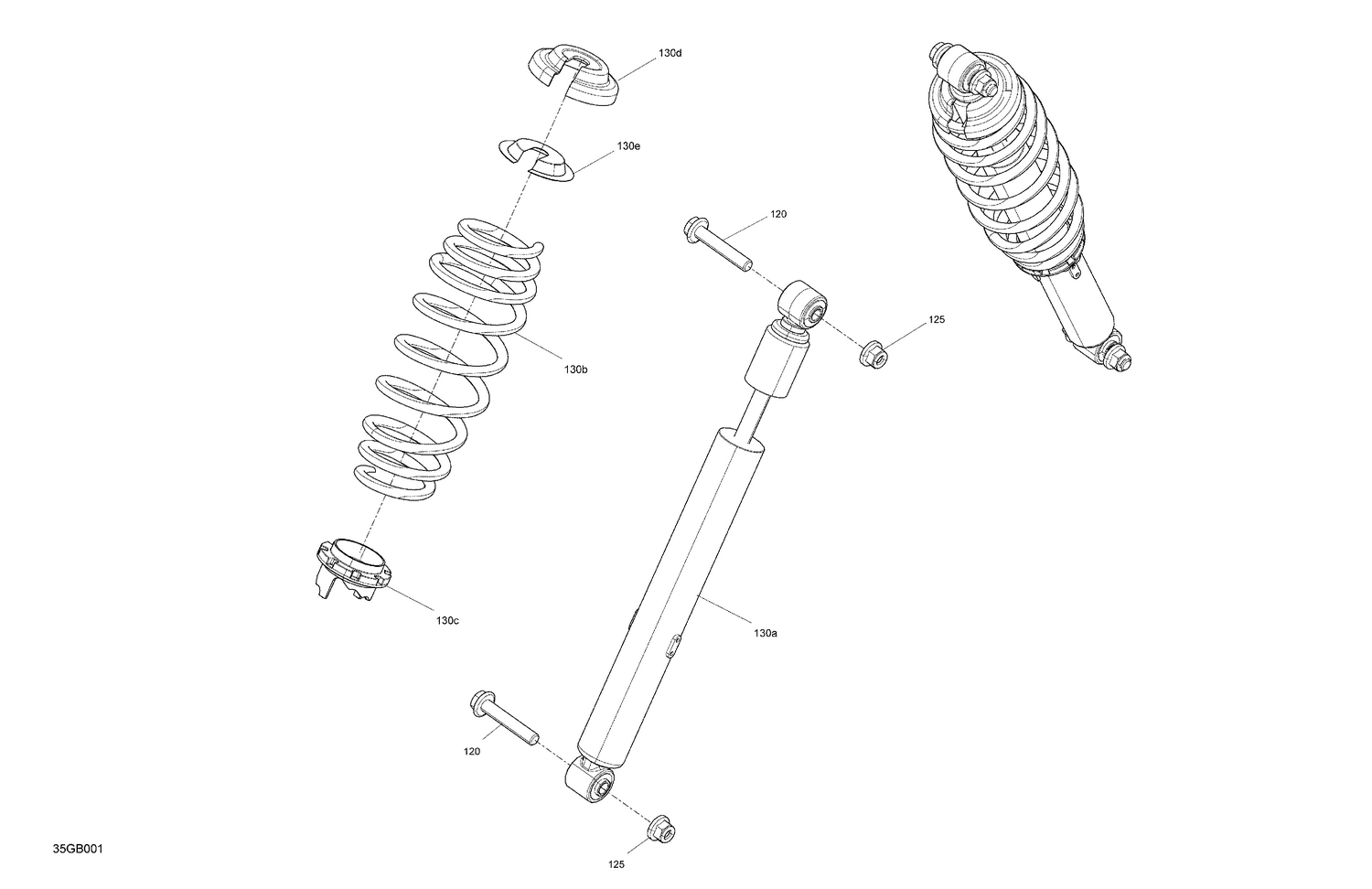 130d
130e
120
125
130b
130c
130a
120
125
35GB001