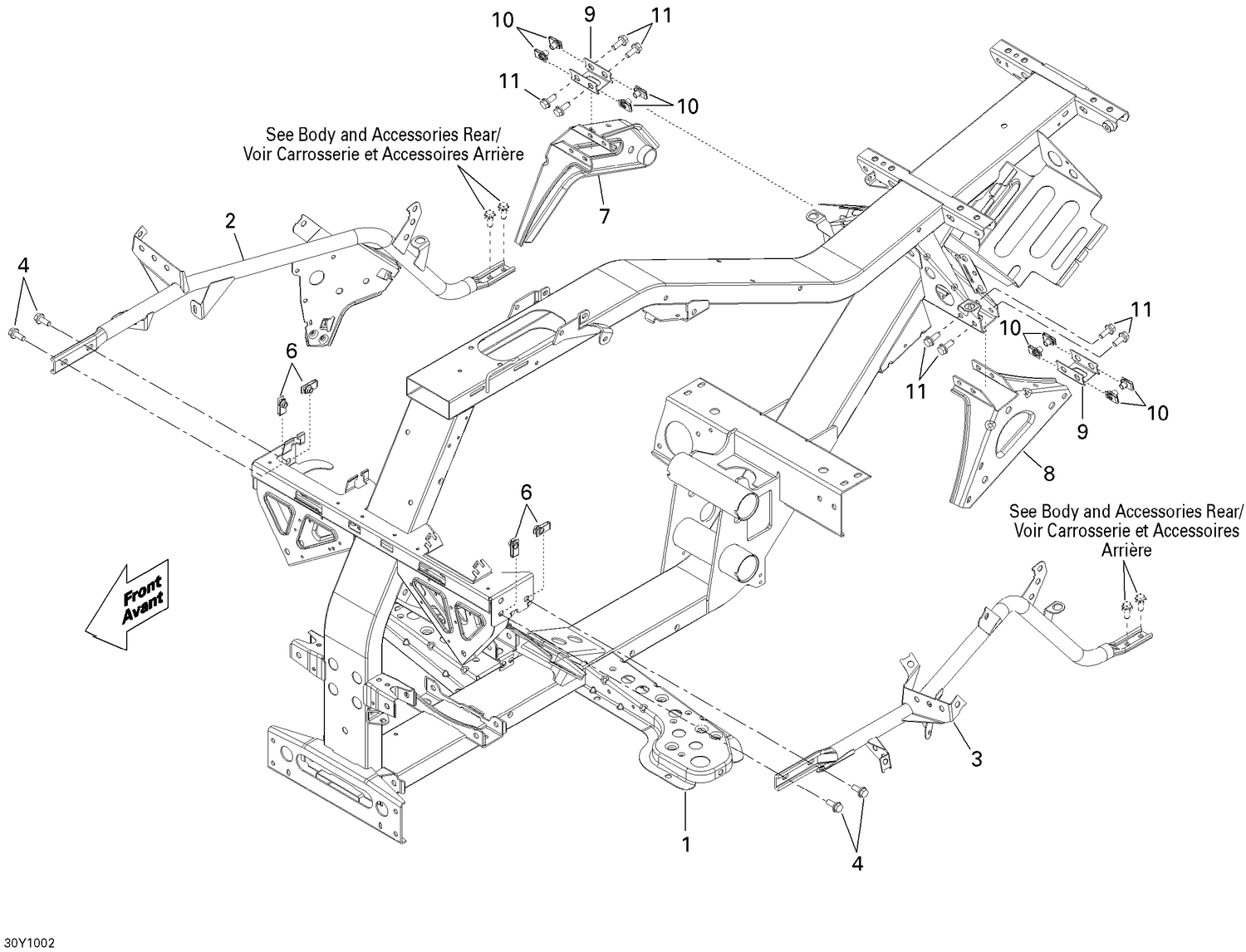 10
9
11
11
10
See Body and Accessories Rear/
Voir Carrosserie et Accessoires Arrière
7
2
4
6
11
10
11
9
10
8
6
See Body and Accessories Rear/
Voir Carrosserie et Accessoires
Arrière
Front
Avant
3
1
4
30Y1002