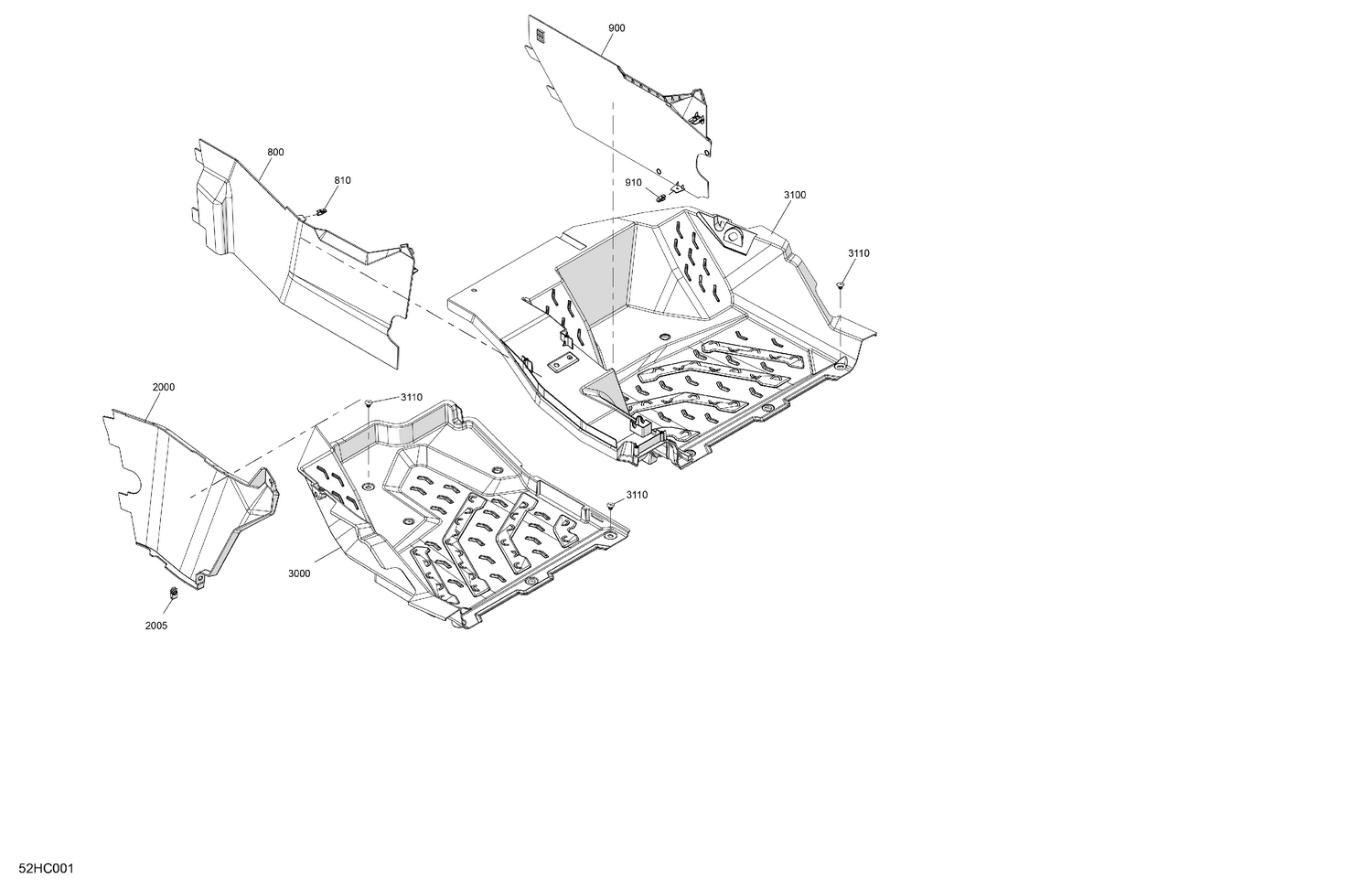 900

800

810

910

3100

3110

2000

3110

3110

3000

2005

52HC001