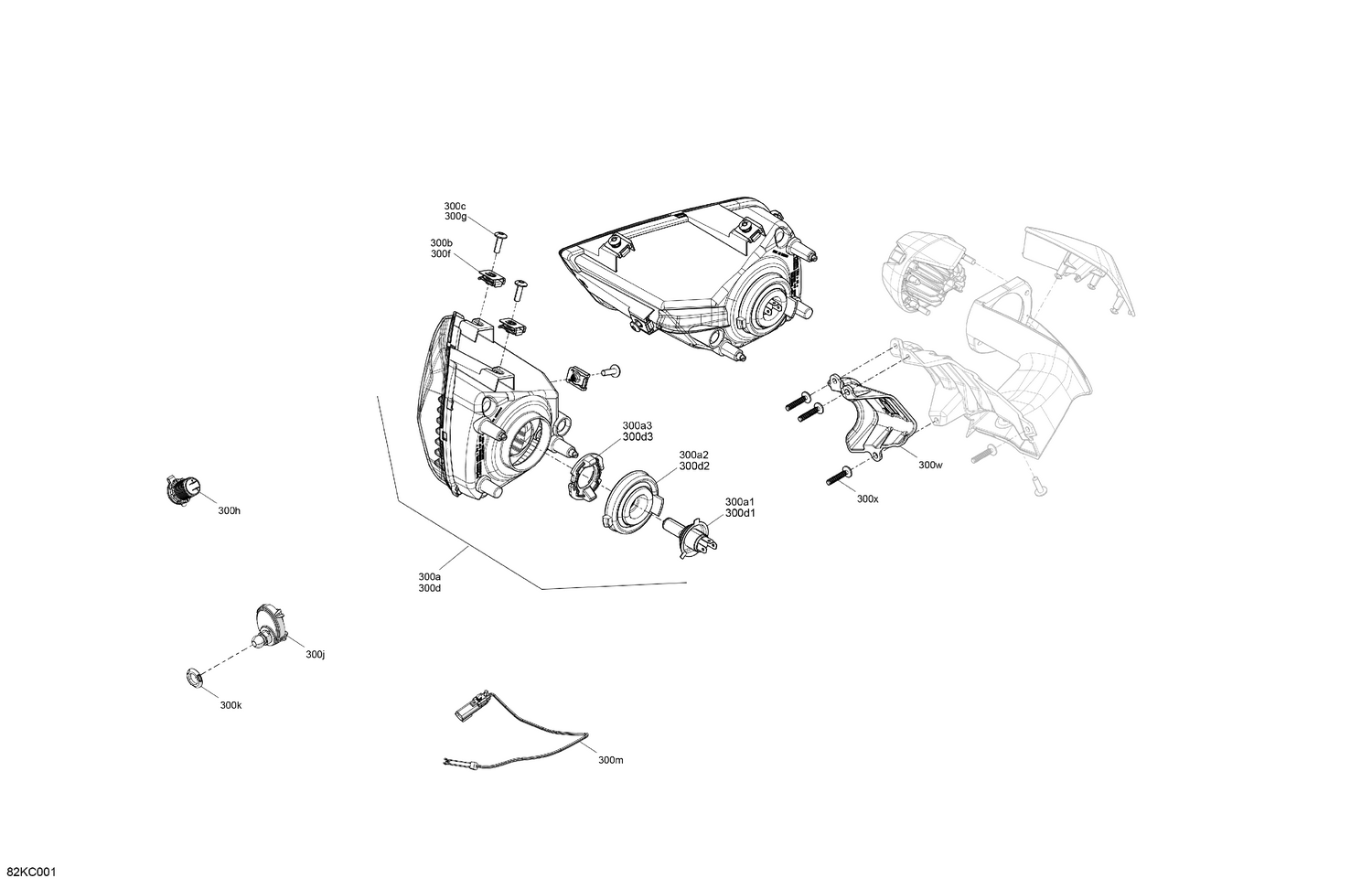 300c
300g

300b
300f

300a3
300d3

300a2
300d2

300a1
300d1

300w

300x

300h

300a
300d

300j

300k

300m

82KC001