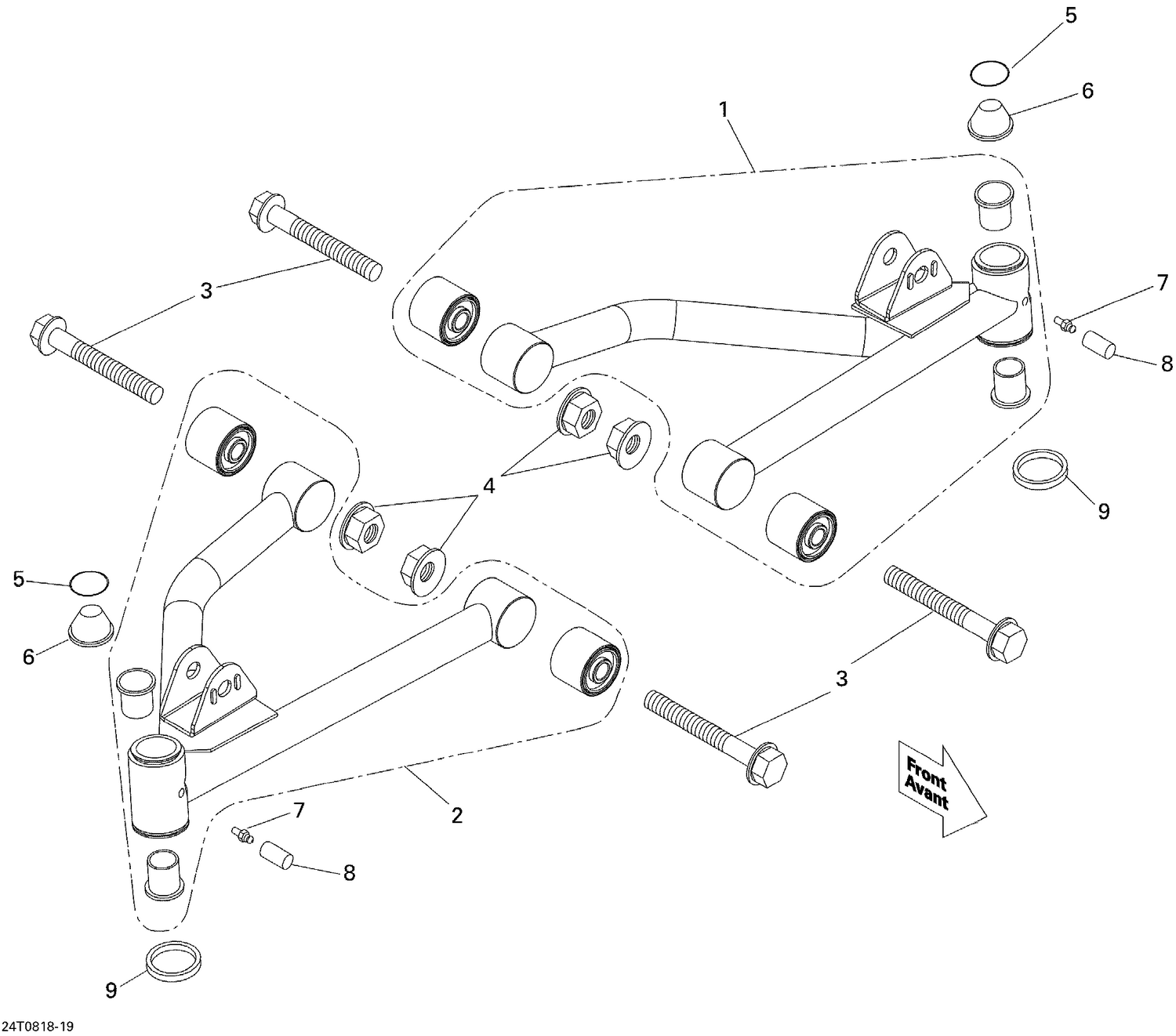 5
6
1
3
7
8
4
9
5
6
3
Front
Avant
2
7
8
9
24T0818-19