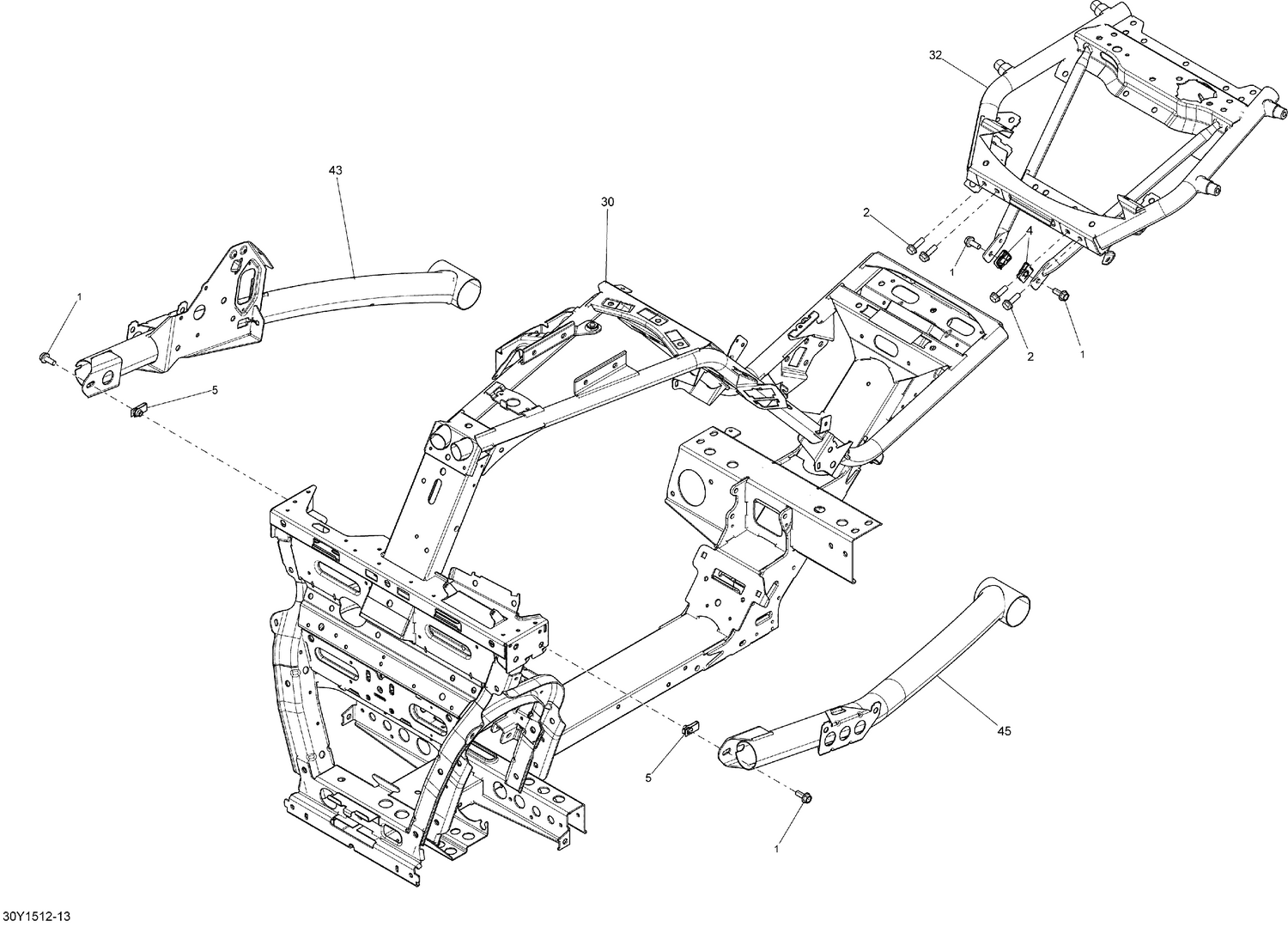 32

43

30

2

1

4

1

2

1

5

45

5

1

30Y1512-13