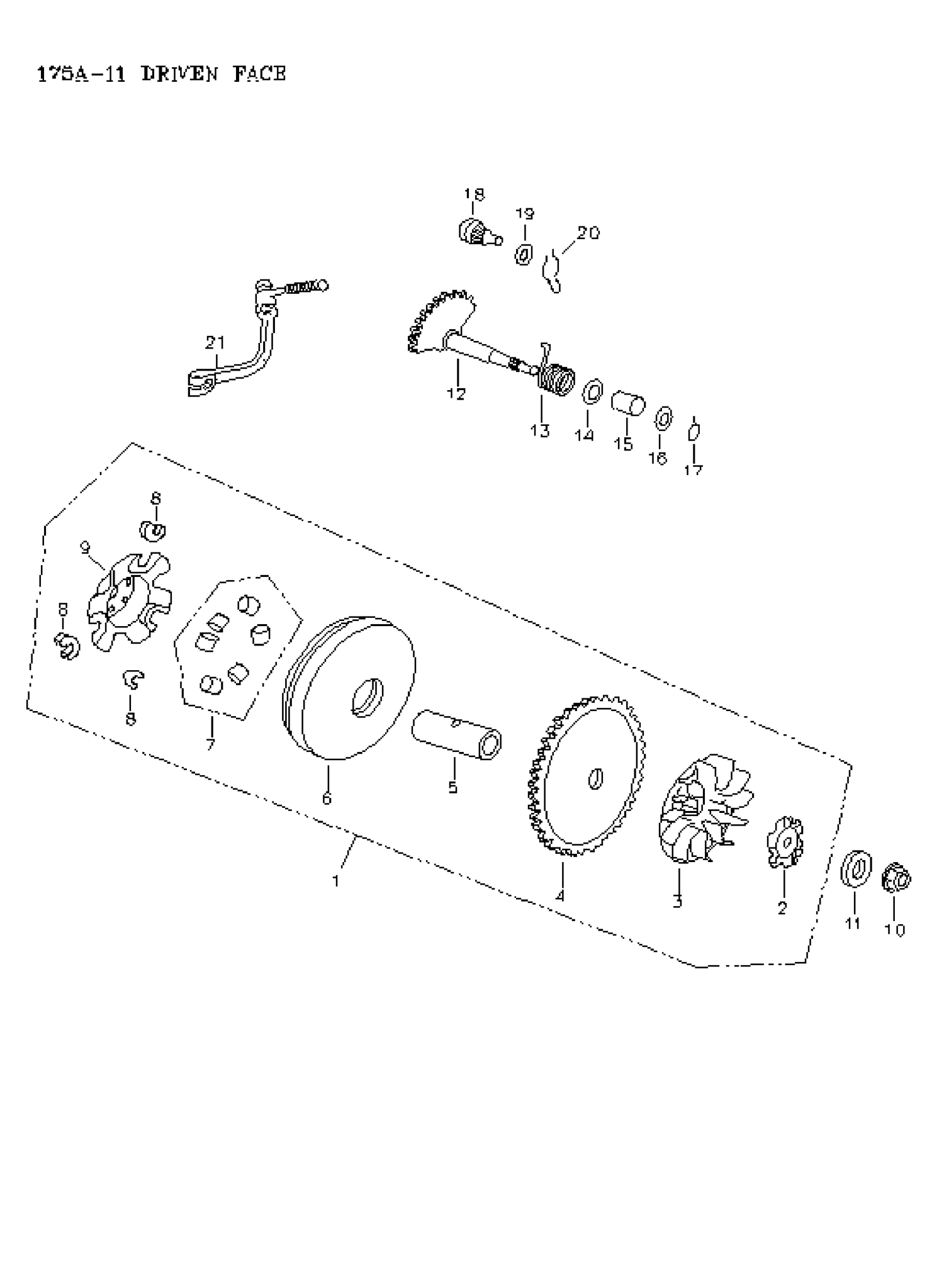 175A-11 DRIVEN FACE

18
19
20
21
12
13
14
15
16
17
8
9
8
8
7
6
5
1
4
3
2
11
10