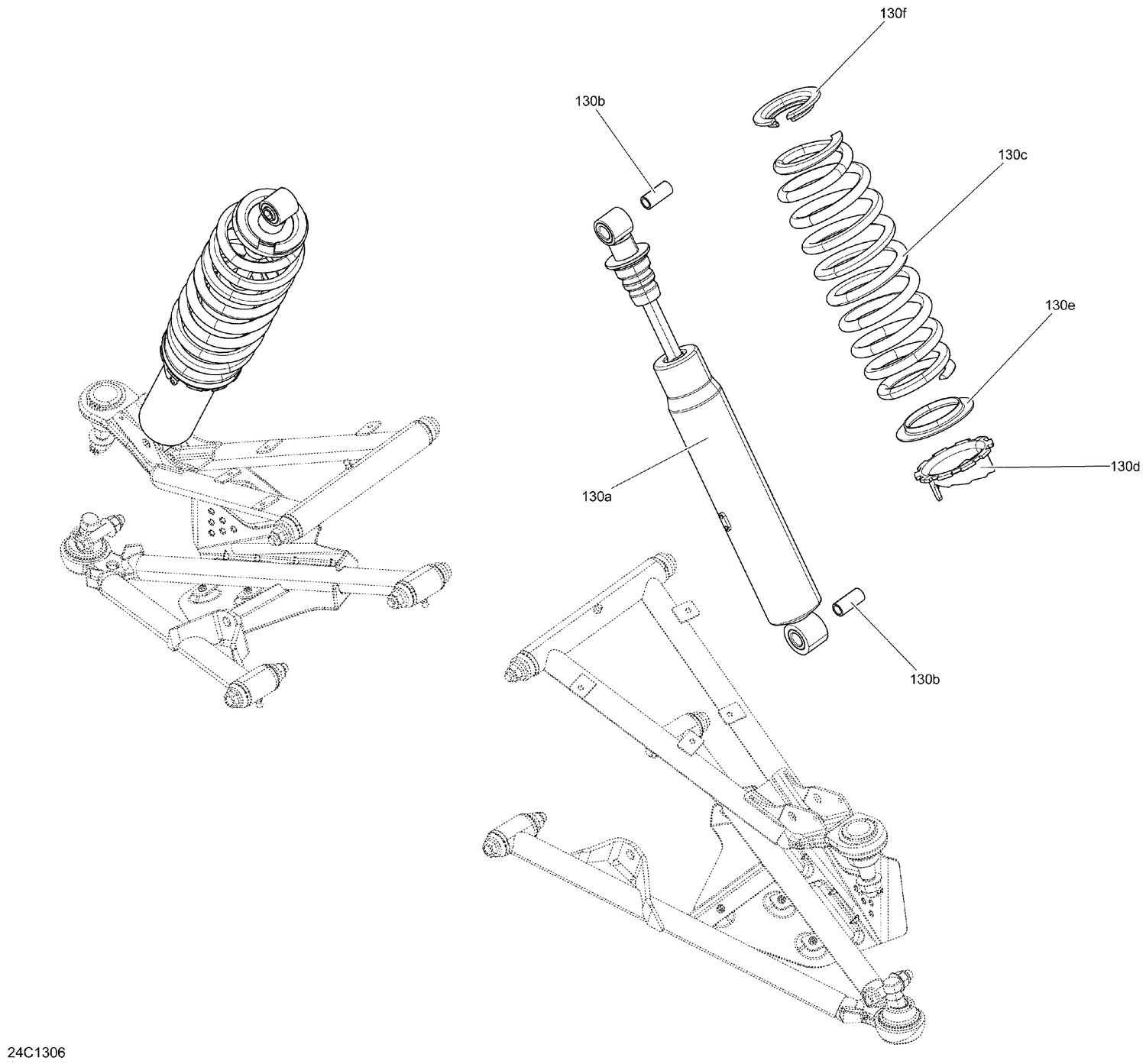 130f
130b
130c
130e
130d
130a
130b
24C1306