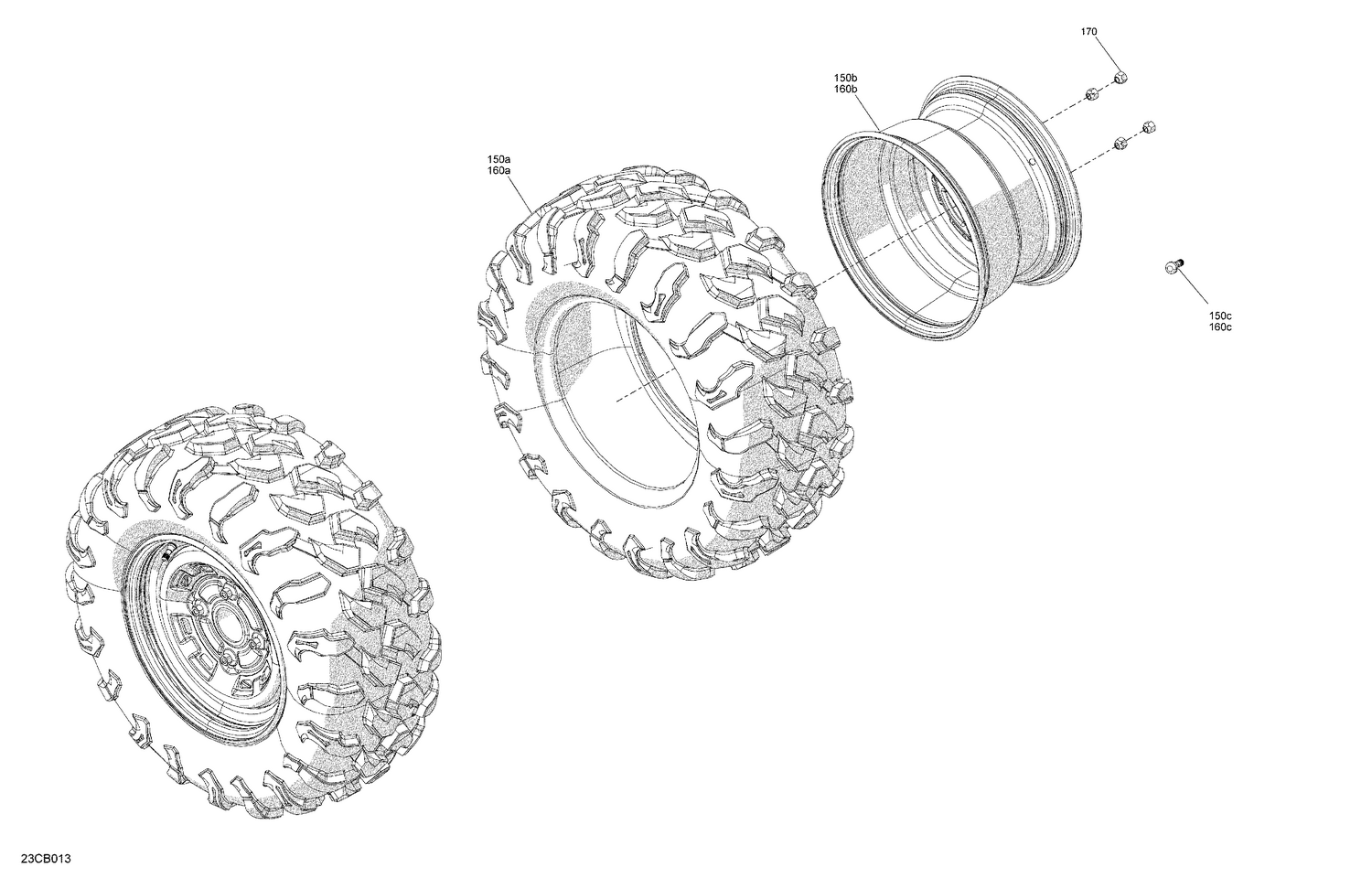 170

150b
160b

150a
160a

150c
160c

23CB013