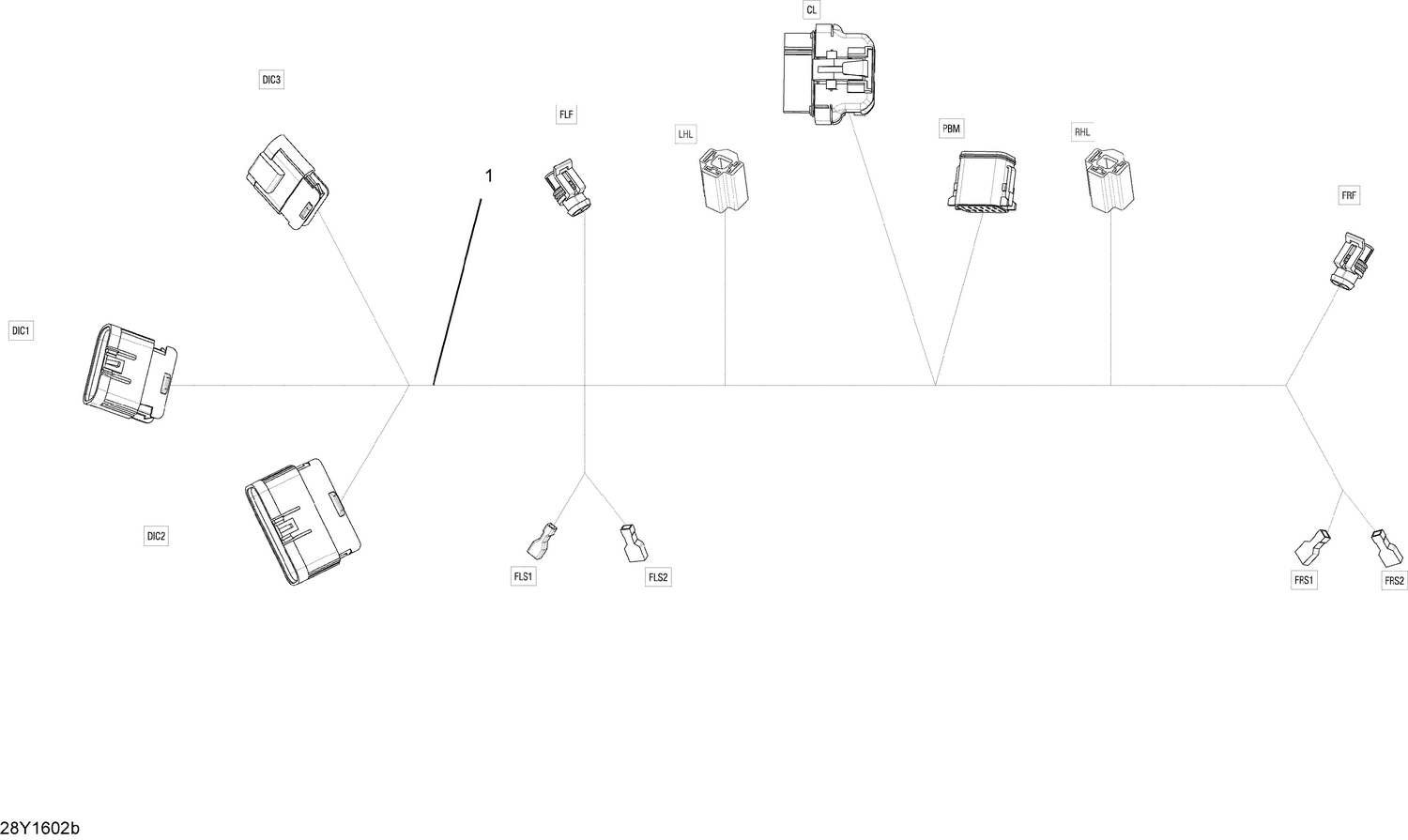 CL

DIC3

FLF

LHL

PBM

RHL

1

FRF

DIC1

DIC2

FLS1

FLS2

FRS1

FRS2

28Y1602b