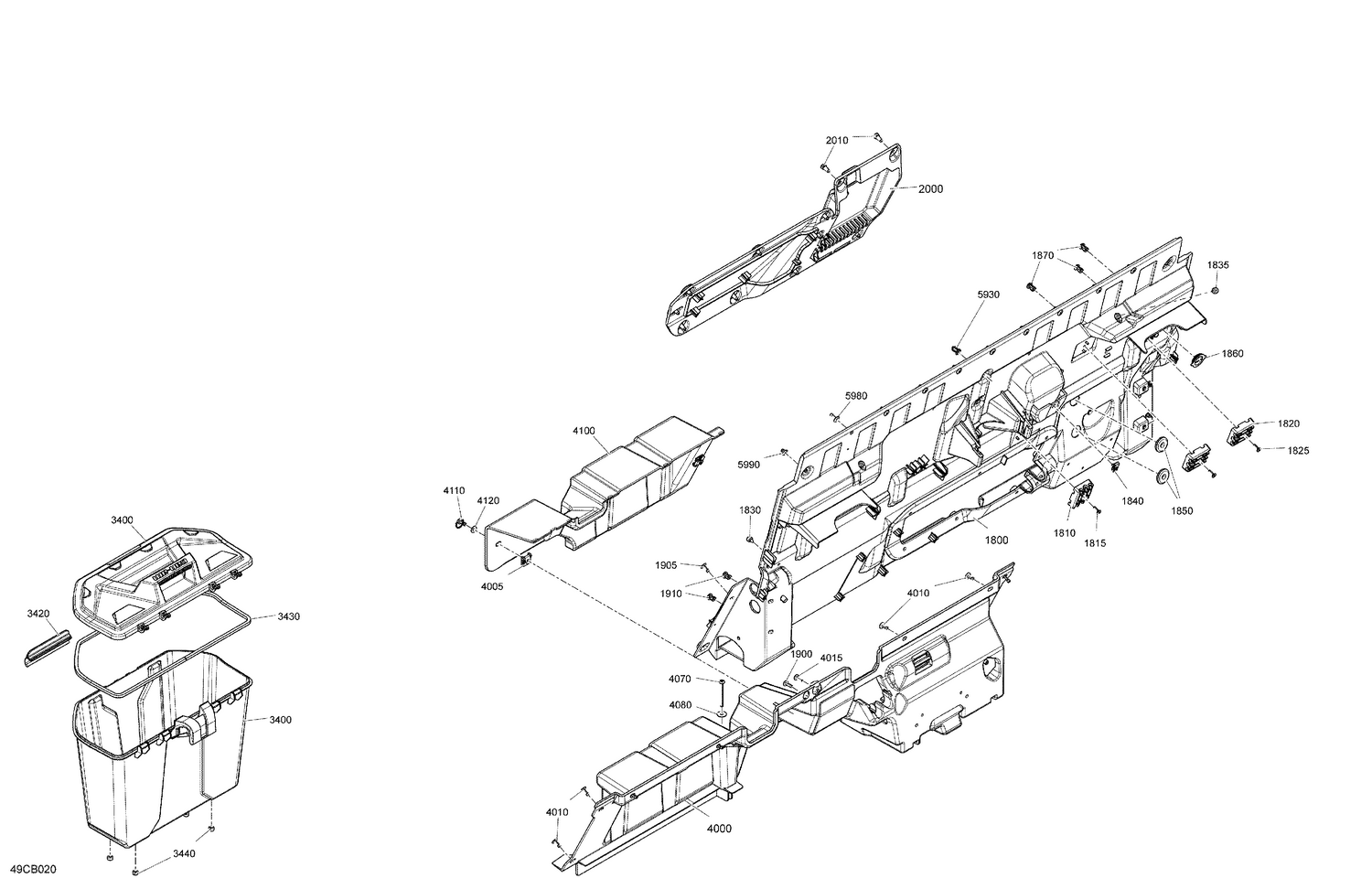 2010
2000
1870
1835
5930
1860
5980
1820
1825
4100
5990
1840
1850
4110
4120
1830
1810
1815
1800
3400
4005
1905
1910
4010
3420
3430
1900
4015
4070
4080
3400
4010
4000
3440
49CB020