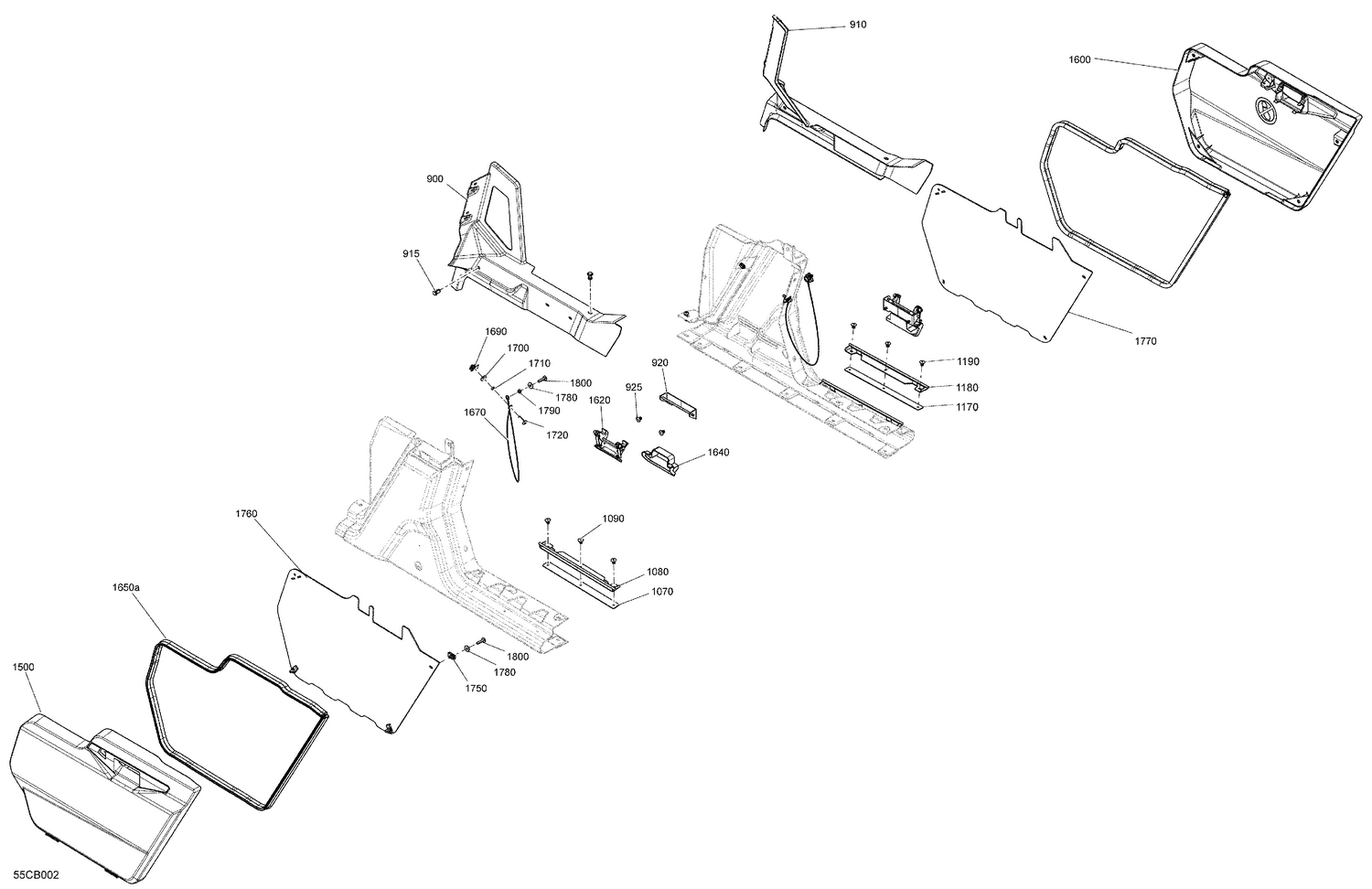 910
1600
900
915
1770
1690
1700
1710
1800
1780
1790
1720
1670
920
925
1620
1640
1190
1180
1170
1760
1090
1080
1070
1650a
1800
1780
1750
1500
55CB002