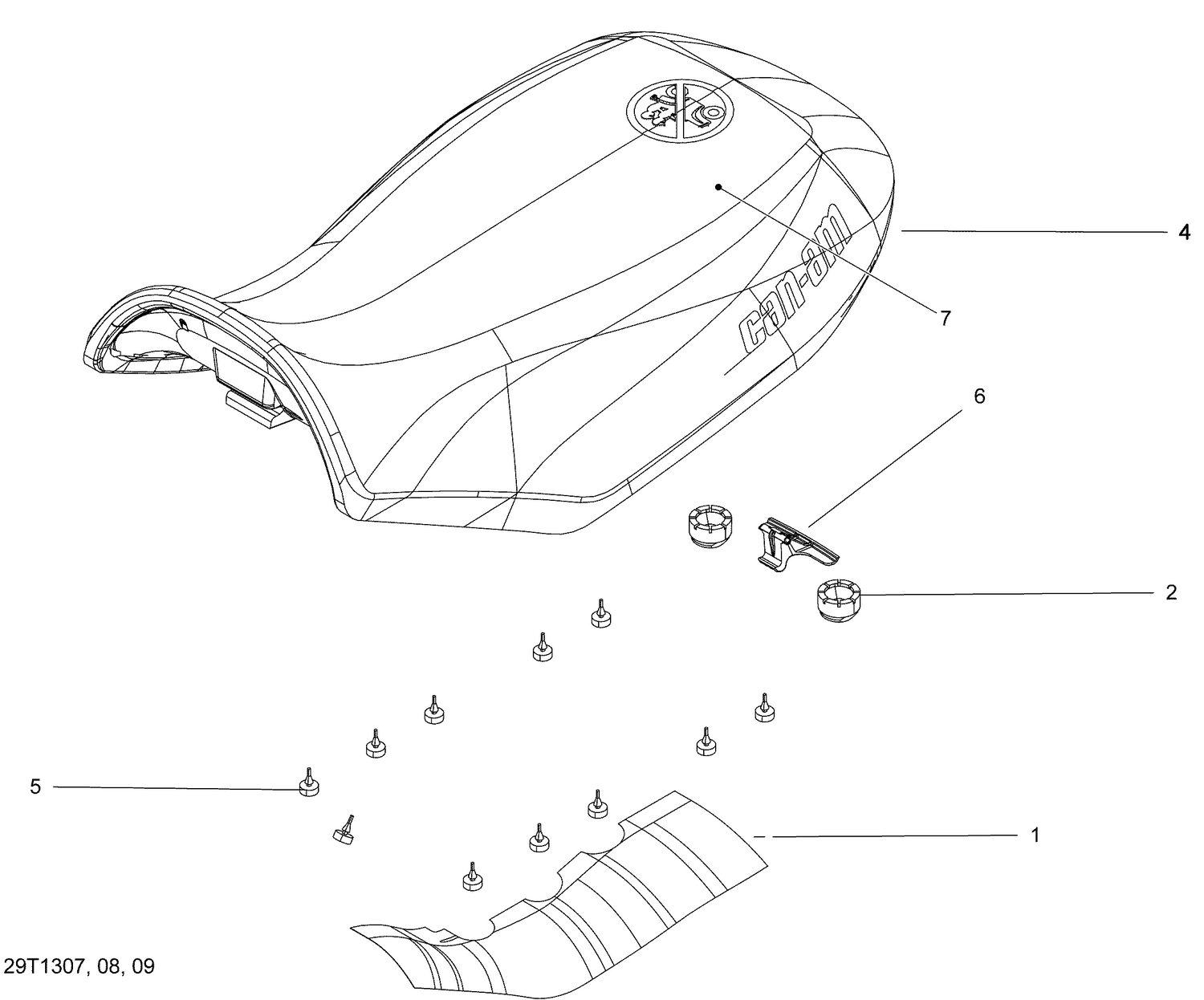 can-am

4

7

6

2

5

1

29T1307, 08, 09