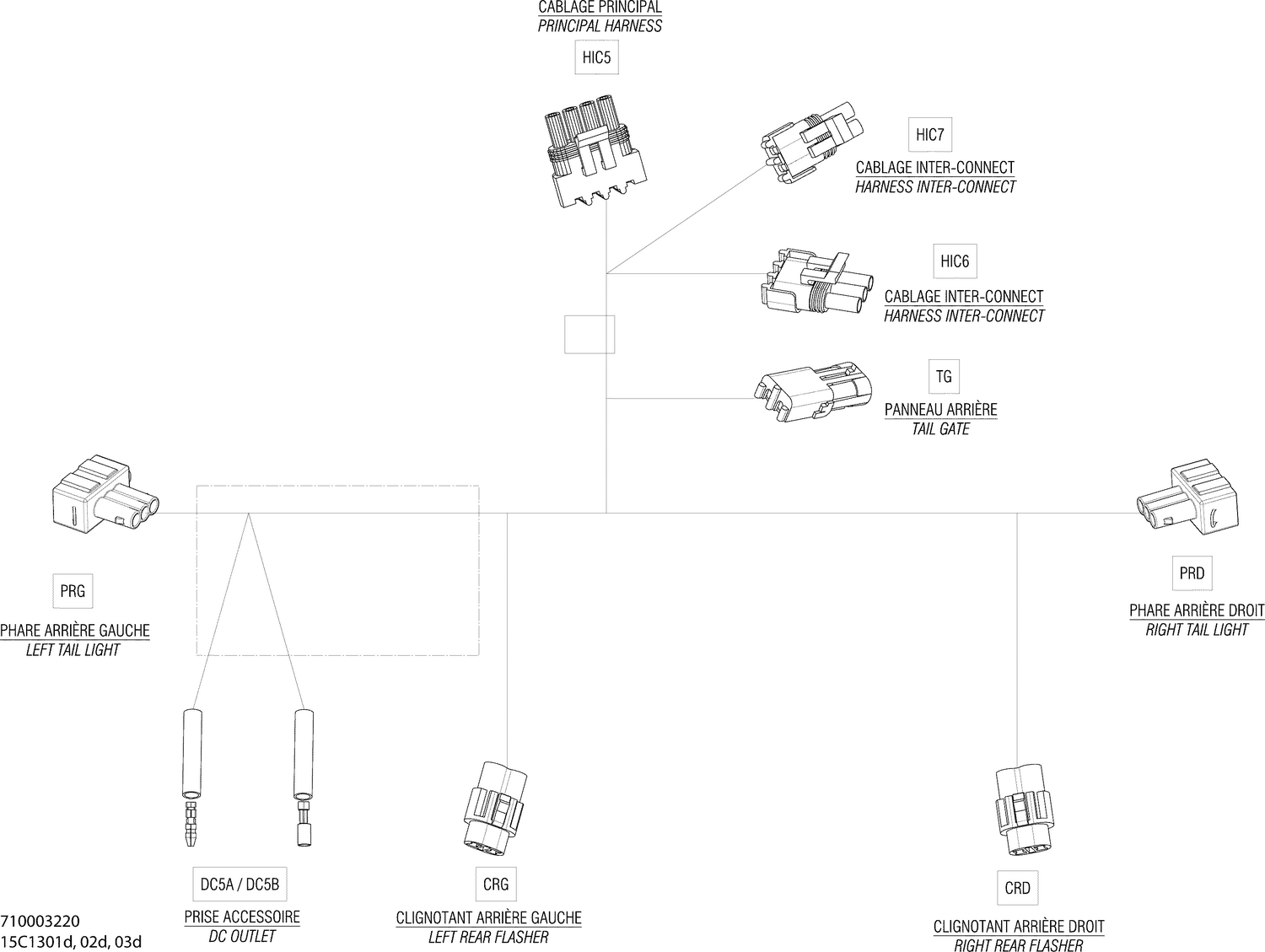 CABLAGE PRINCIPAL
PRINCIPAL HARNESS

HIC5

HIC7

CABLAGE INTER-CONNECT
HARNESS INTER-CONNECT

HIC6

CABLAGE INTER-CONNECT
HARNESS INTER-CONNECT

TG

PANNEAU ARRIÈRE
TAIL GATE

PRG

PHARE ARRIÈRE GAUCHE
LEFT TAIL LIGHT

PRD

PHARE ARRIÈRE DROIT
RIGHT TAIL LIGHT

DC5A / DC5B

PRISE ACCESSOIRE
DC OUTLET

CRG

CLIGNOTANT ARRIÈRE GAUCHE
LEFT REAR FLASHER

CRD

CLIGNOTANT ARRIÈRE DROIT
RIGHT REAR FLASHER

710003220
15C1301d, 02d, 03d