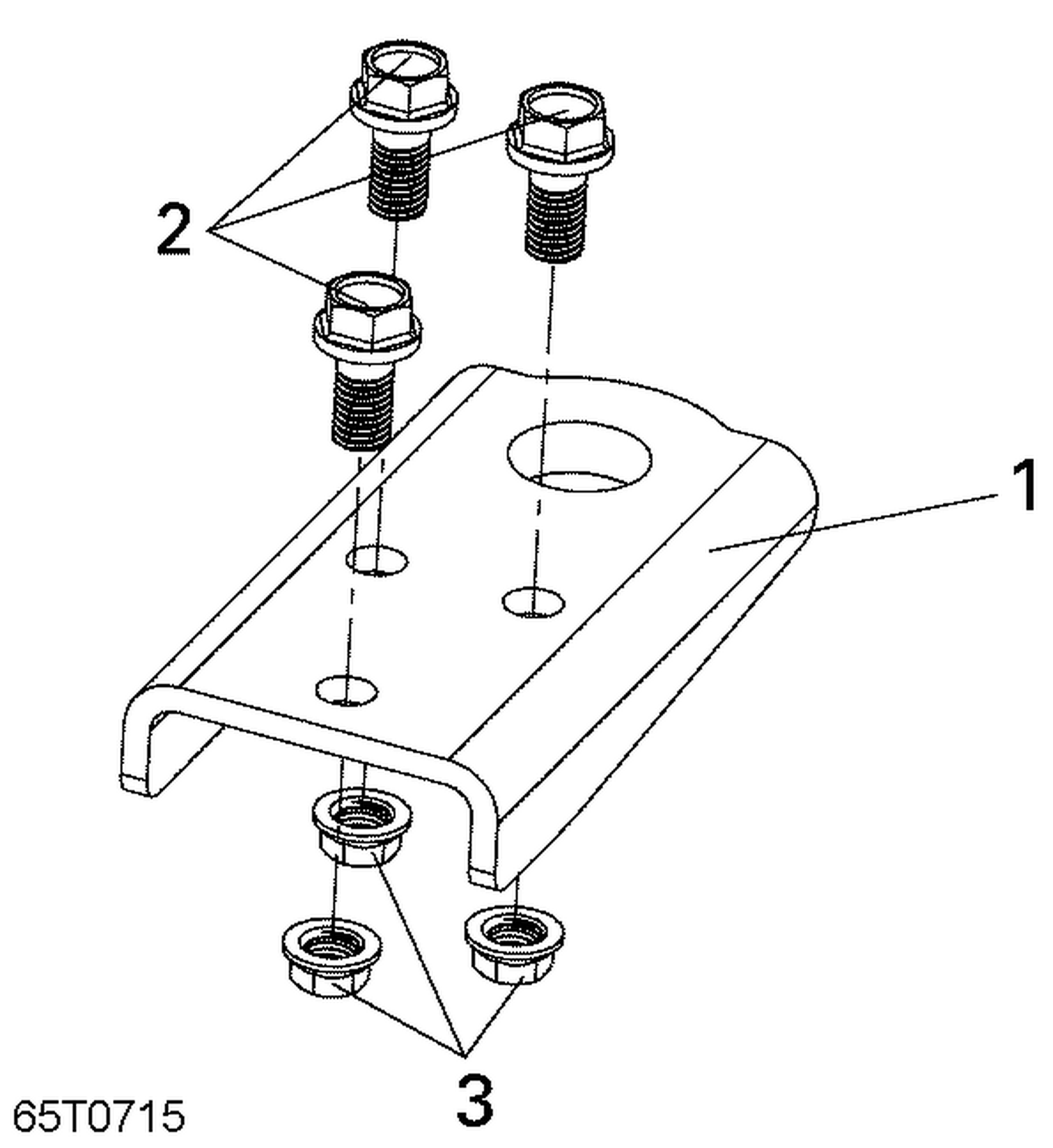 2
1
3
65T0715